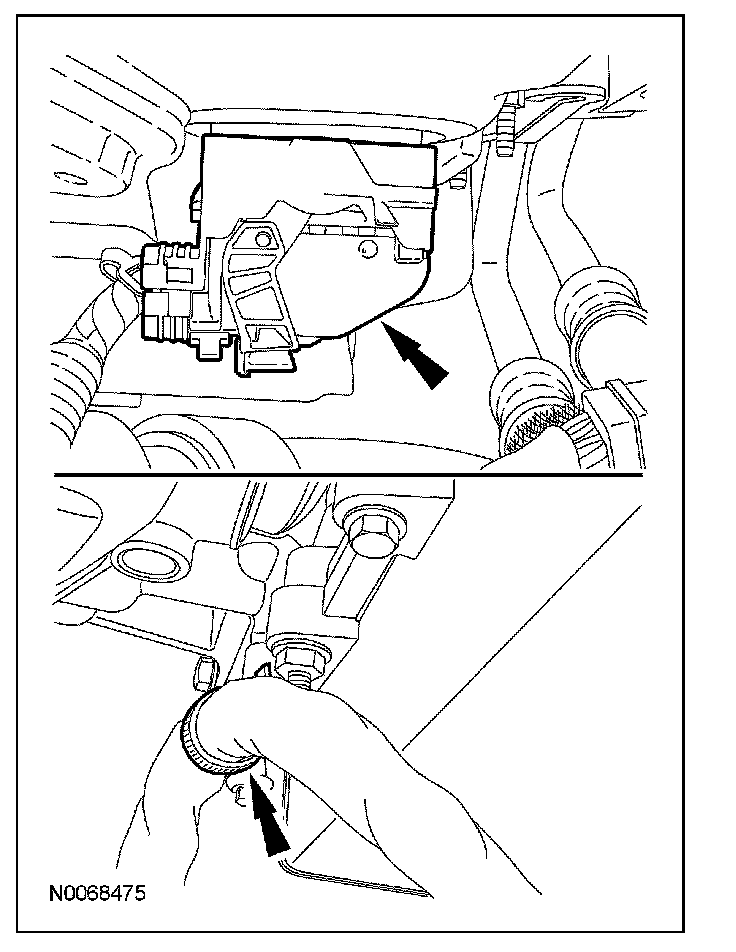 N0068475