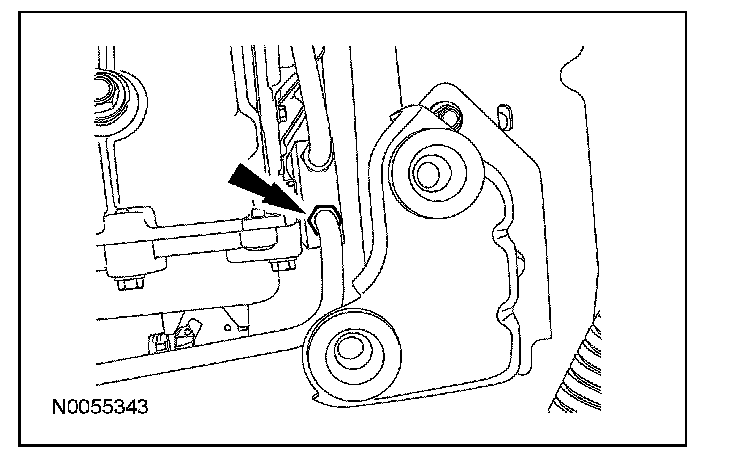 N0055343