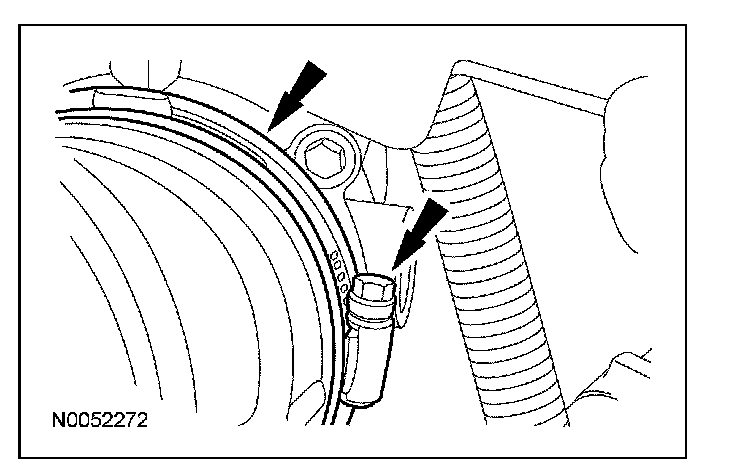 N0052272