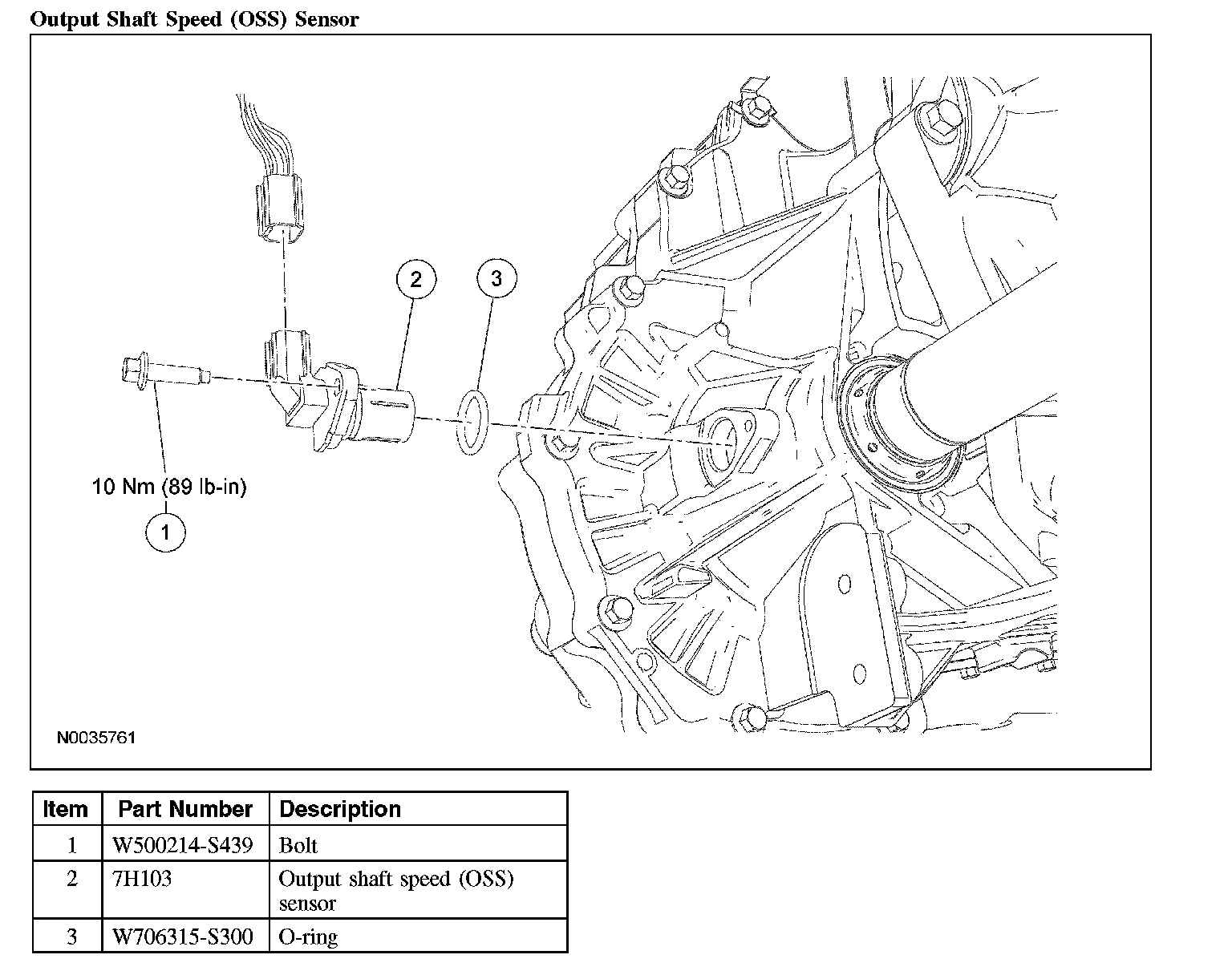 Output Shaft Speed (OSS) Sensor

2

3

10 Nm (89 lb-in)

1

N0035761

| Item | Part Number | Description |
|---|---|---|
| 1 | W500214-S439 | Bolt |
| 2 | 7H103 | Output shaft speed (OSS) sensor |
| 3 | W706315-S300 | O-ring |