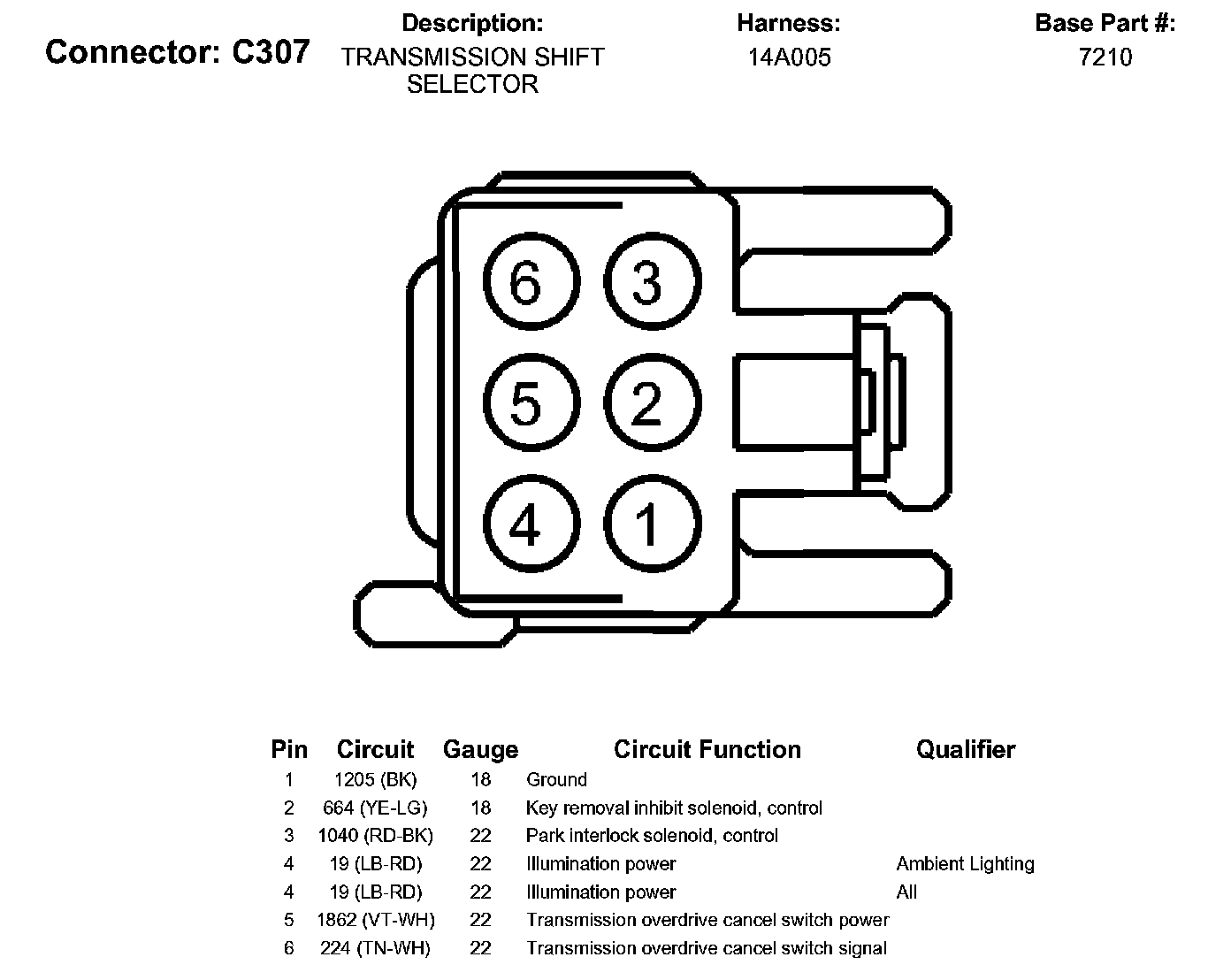 Connector: C307

Description:
TRANSMISSION SHIFT SELECTOR

Harness:
14A005

Base Part #:
7210

6 3
5 2
4 1

| Pin | Circuit | Gauge | Circuit Function | Qualifier |
|---|---|---|---|---|
| 1 | 1205 (BK) | 18 | Ground | |
| 2 | 664 (YE-LG) | 18 | Key removal inhibit solenoid, control | |
| 3 | 1040 (RD-BK) | 22 | Park interlock solenoid, control | |
| 4 | 19 (LB-RD) | 22 | Illumination power | Ambient Lighting |
| 4 | 19 (LB-RD) | 22 | Illumination power | All |
| 5 | 1862 (VT-WH) | 22 | Transmission overdrive cancel switch power | |
| 6 | 224 (TN-WH) | 22 | Transmission overdrive cancel switch signal | |