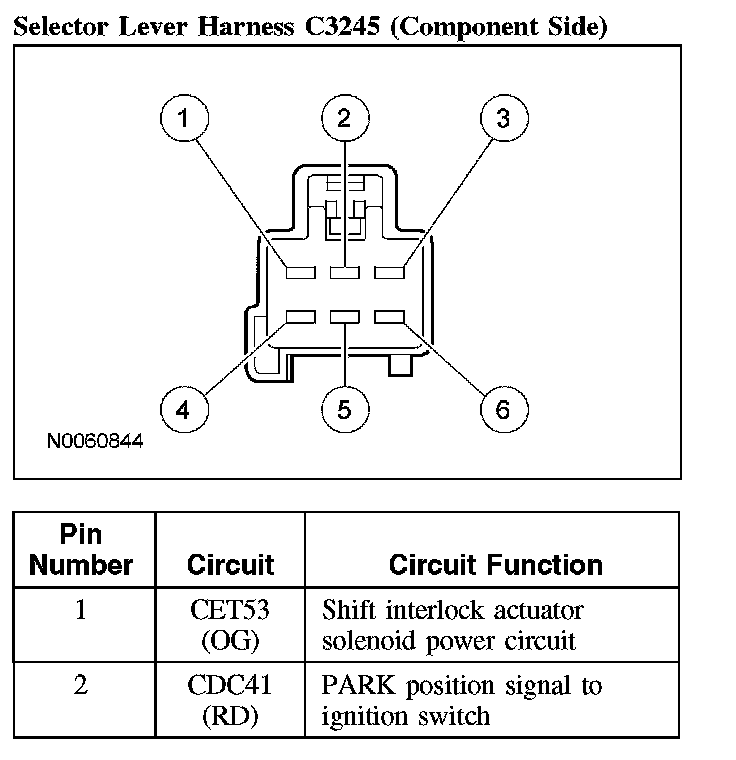 Selector Lever Harness C3245 (Component Side)

1
2
3
4
5
6
N0060844

| Pin Number | Circuit | Circuit Function |
|---|---|---|
| 1 | CET53 (OG) | Shift interlock actuator solenoid power circuit |
| 2 | CDC41 (RD) | PARK position signal to ignition switch |