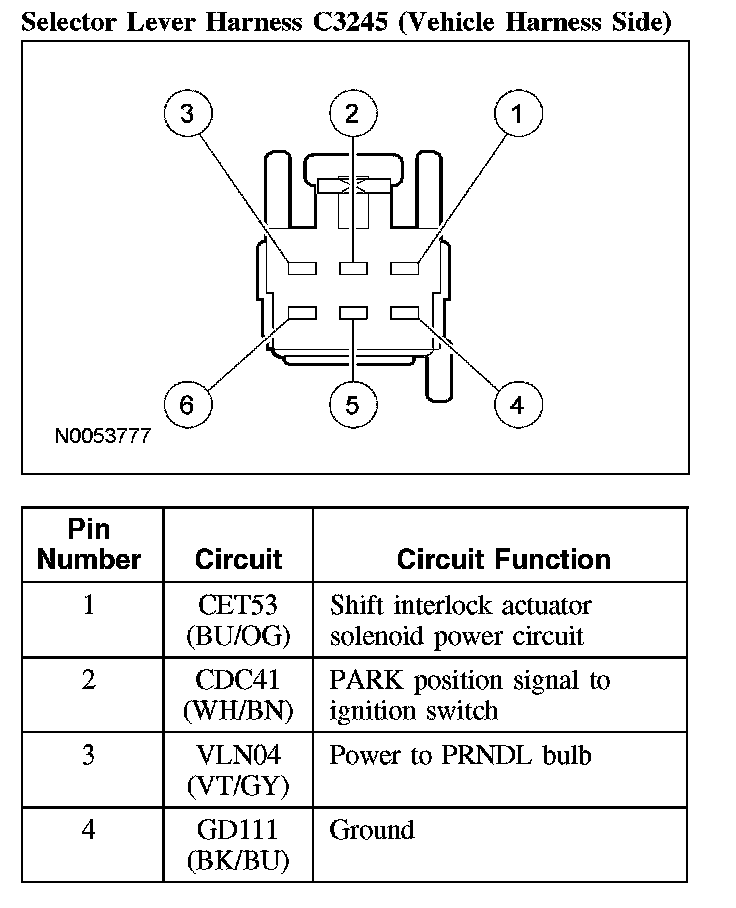 Selector Lever Harness C3245 (Vehicle Harness Side)

3
2
1
6
5
4
N0053777

| Pin Number | Circuit | Circuit Function |
|---|---|---|
| 1 | CET53 (BU/OG) | Shift interlock actuator solenoid power circuit |
| 2 | CDC41 (WH/BN) | PARK position signal to ignition switch |
| 3 | VLN04 (VT/GY) | Power to PRNDL bulb |
| 4 | GD111 (BK/BU) | Ground |