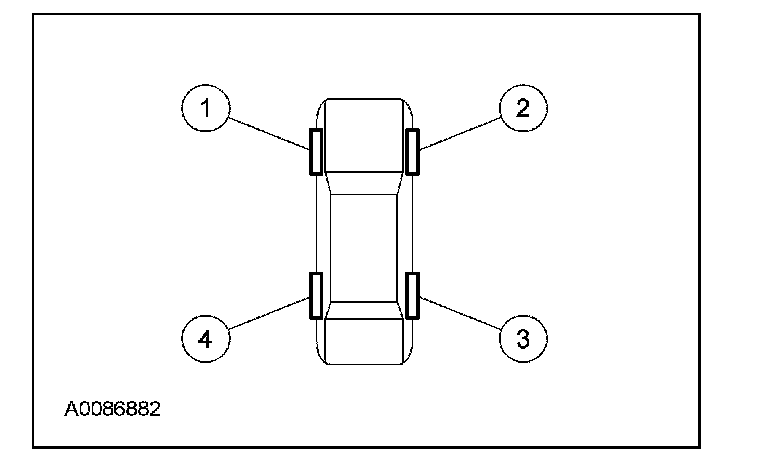 1
2
4
3
A0086882