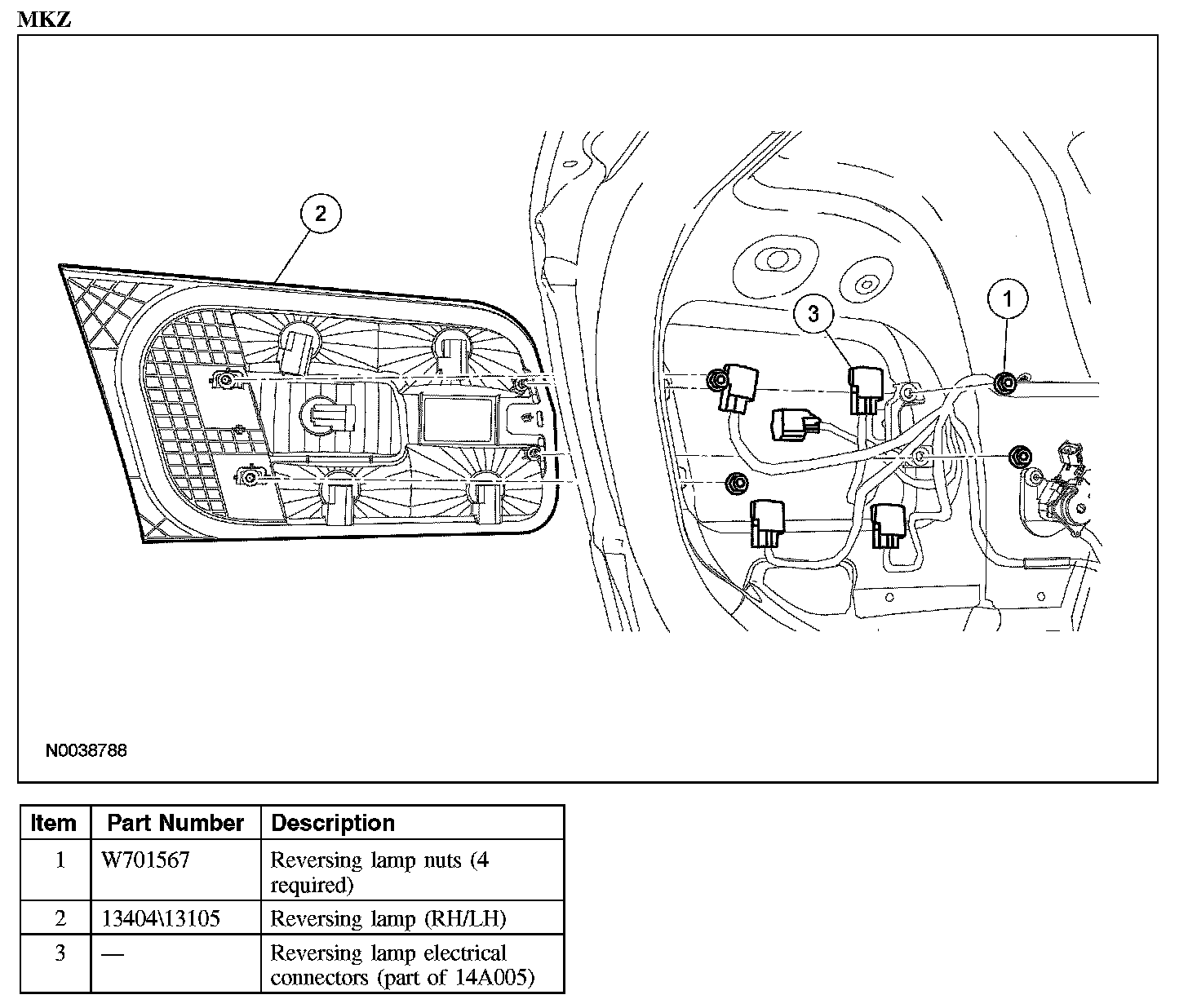 MKZ

2

3

1

N0038788

| Item | Part Number | Description |
|---|---|---|
| 1 | W701567 | Reversing lamp nuts (4 required) |
| 2 | 13404\13105 | Reversing lamp (RH/LH) |
| 3 | — | Reversing lamp electrical connectors (part of 14A005) |