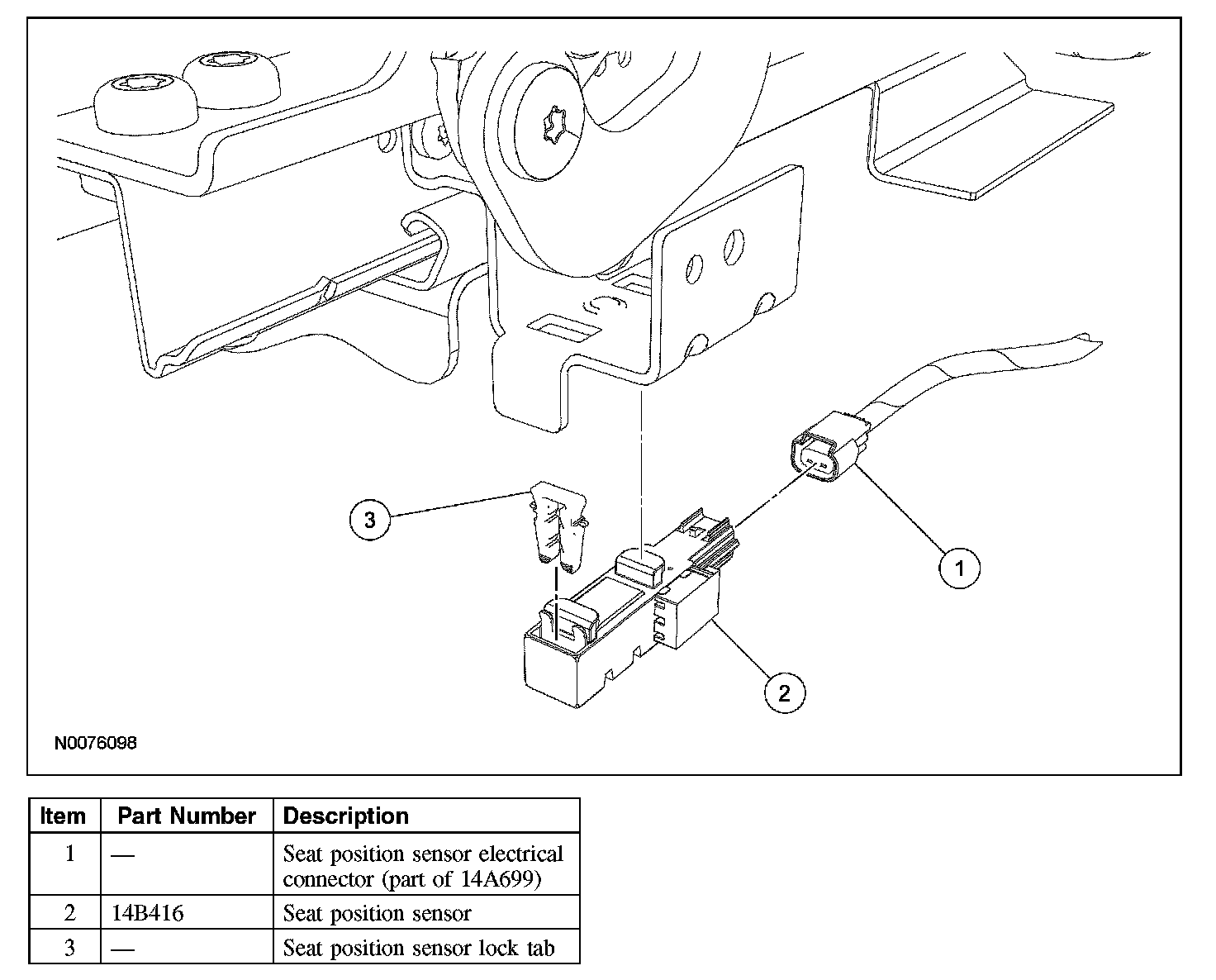 3

1

2

N0076098

| Item | Part Number | Description |
|---|---|---|
| 1 | — | Seat position sensor electrical connector (part of 14A699) |
| 2 | 14B416 | Seat position sensor |
| 3 | — | Seat position sensor lock tab |