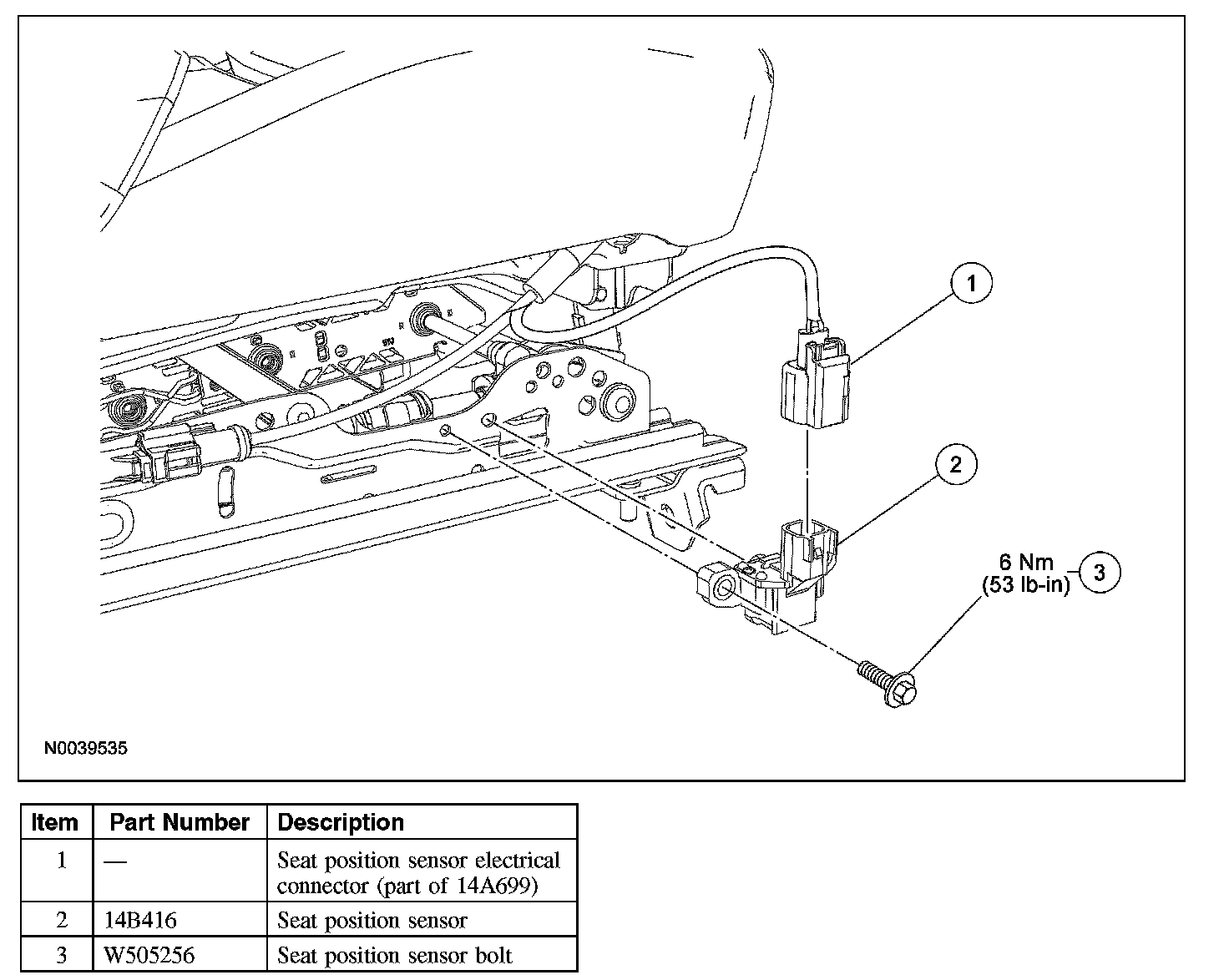 1

2

6 Nm
(53 lb-in)

3

N0039535

| Item | Part Number | Description |
|---|---|---|
| 1 | — | Seat position sensor electrical connector (part of 14A699) |
| 2 | 14B416 | Seat position sensor |
| 3 | W505256 | Seat position sensor bolt |