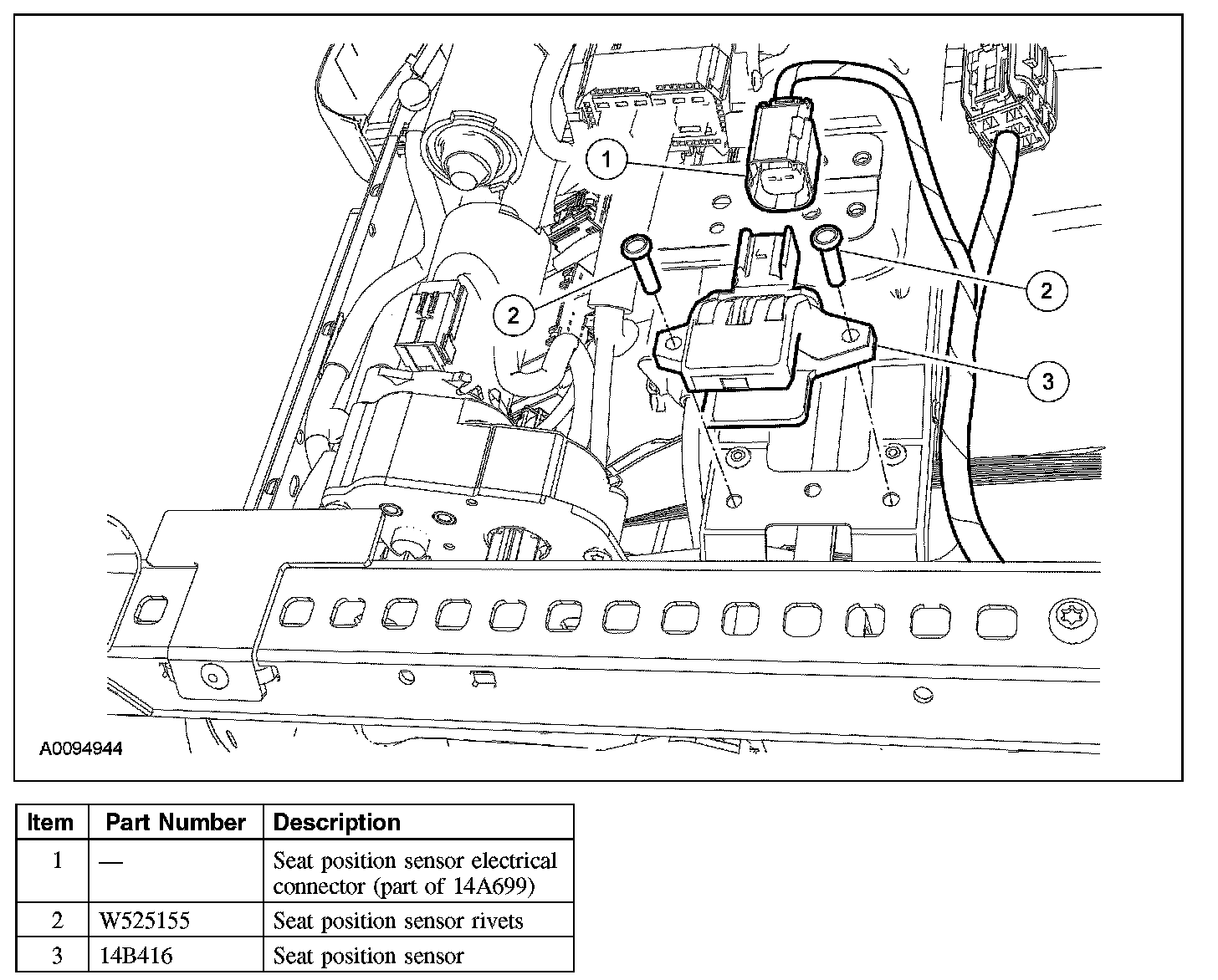 1

2

2

3

A0094944

| Item | Part Number | Description |
|---|---|---|
| 1 | — | Seat position sensor electrical connector (part of 14A699) |
| 2 | W525155 | Seat position sensor rivets |
| 3 | 14B416 | Seat position sensor |