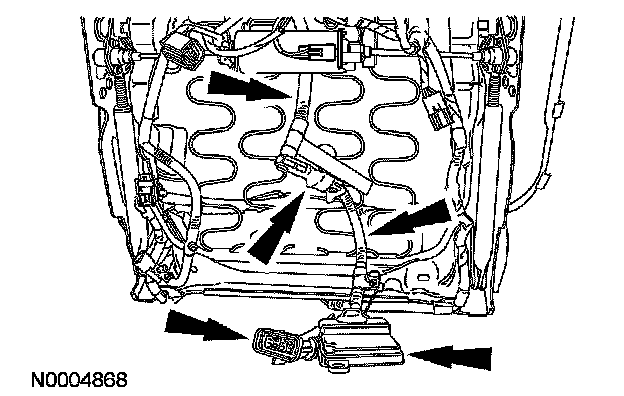 N0004868