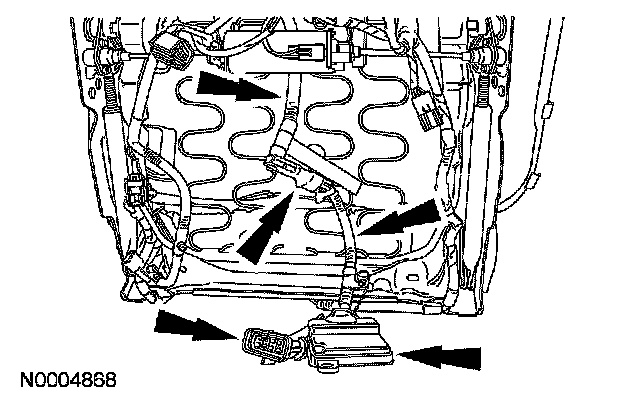 N0004868