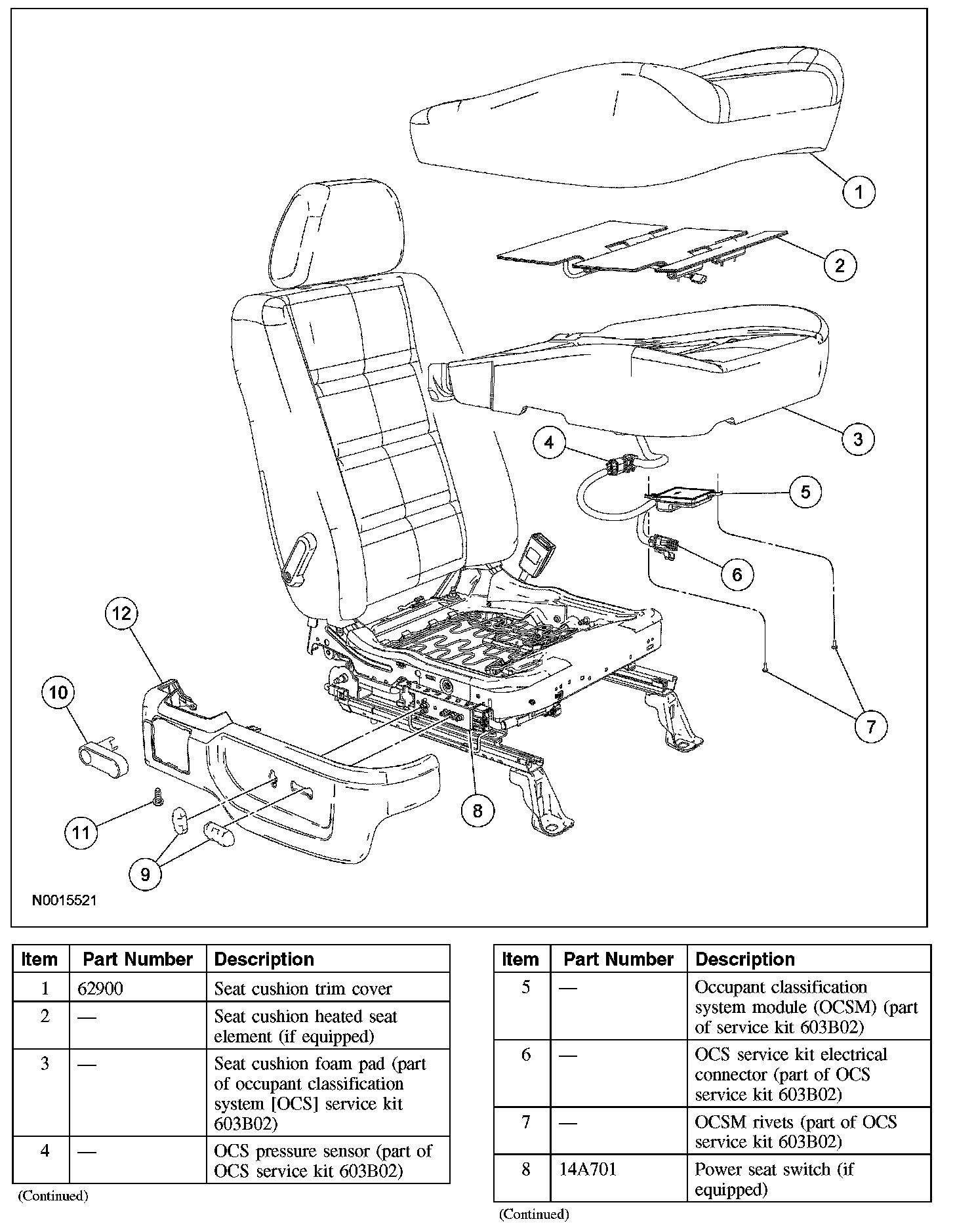 1
2
3
4
5
6
7
8
9
10
11
12
N0015521

| Item | Part Number | Description |
|---|---|---|
| 1 | 62900 | Seat cushion trim cover |
| 2 | — | Seat cushion heated seat element (if equipped) |
| 3 | — | Seat cushion foam pad (part of occupant classification system [OCS] service kit 603B02) |
| 4 | — | OCS pressure sensor (part of OCS service kit 603B02) |

(Continued)

| Item | Part Number | Description |
|---|---|---|
| 5 | — | Occupant classification system module (OCSM) (part of service kit 603B02) |
| 6 | — | OCS service kit electrical connector (part of OCS service kit 603B02) |
| 7 | — | OCSM rivets (part of OCS service kit 603B02) |
| 8 | 14A701 | Power seat switch (if equipped) |

(Continued)