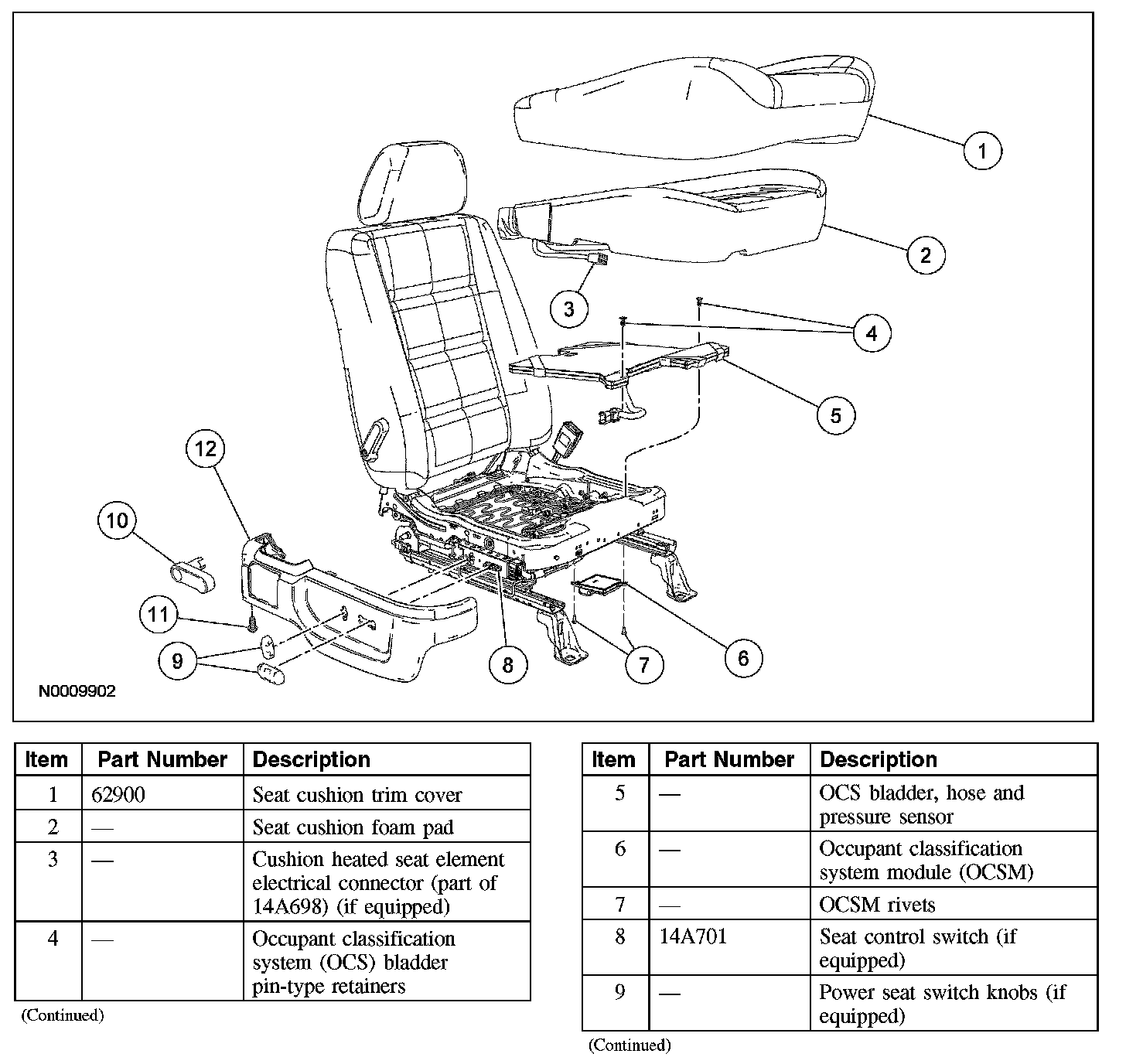 1
2
3
4
5
12
10
11
9
8
7
6
N0009902

| Item | Part Number | Description |
|---|---|---|
| 1 | 62900 | Seat cushion trim cover |
| 2 | — | Seat cushion foam pad |
| 3 | — | Cushion heated seat element electrical connector (part of 14A698) (if equipped) |
| 4 | — | Occupant classification system (OCS) bladder pin-type retainers |

(Continued)

| Item | Part Number | Description |
|---|---|---|
| 5 | — | OCS bladder, hose and pressure sensor |
| 6 | — | Occupant classification system module (OCSM) |
| 7 | — | OCSM rivets |
| 8 | 14A701 | Seat control switch (if equipped) |
| 9 | — | Power seat switch knobs (if equipped) |

(Continued)