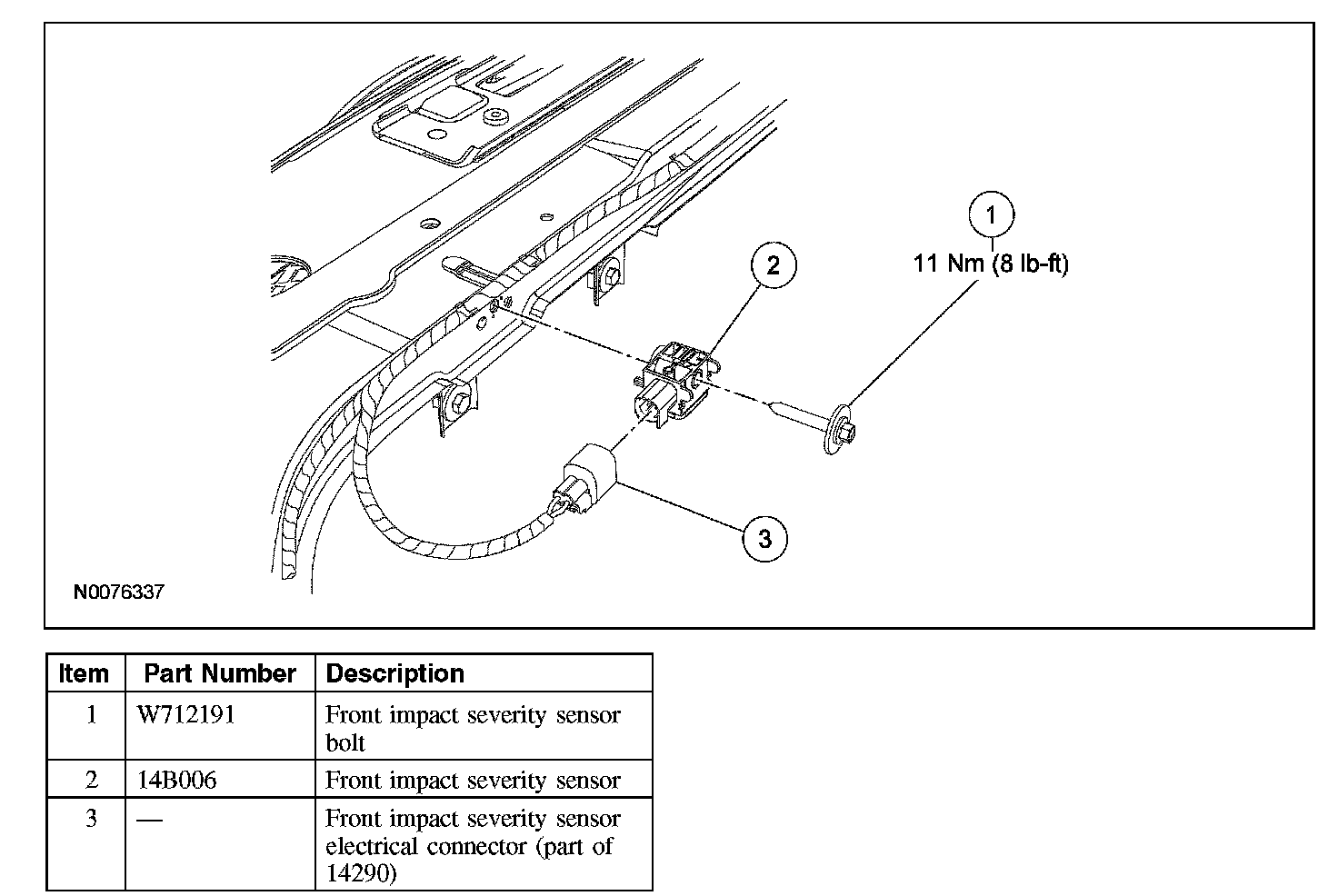 1
11 Nm (8 lb-ft)

2

3

N0076337

| Item | Part Number | Description |
|---|---|---|
| 1 | W712191 | Front impact severity sensor bolt |
| 2 | 14B006 | Front impact severity sensor |
| 3 | — | Front impact severity sensor electrical connector (part of 14290) |