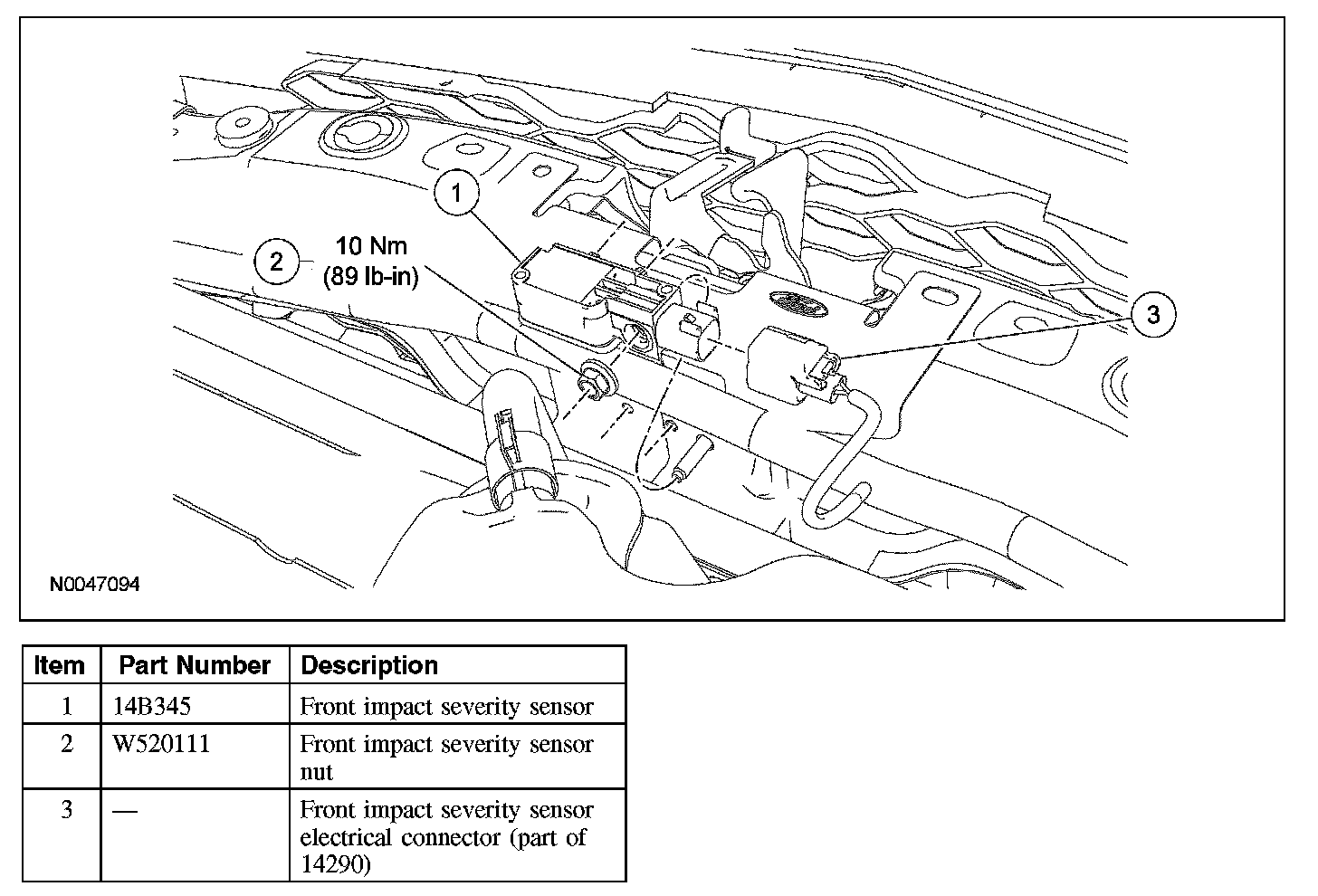 1

2

10 Nm
(89 lb-in)

3

N0047094

| Item | Part Number | Description |
|---|---|---|
| 1 | 14B345 | Front impact severity sensor |
| 2 | W520111 | Front impact severity sensor nut |
| 3 | — | Front impact severity sensor electrical connector (part of 14290) |