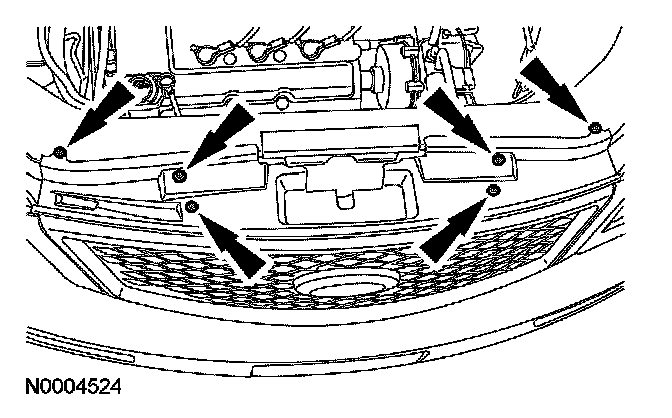 N0004524