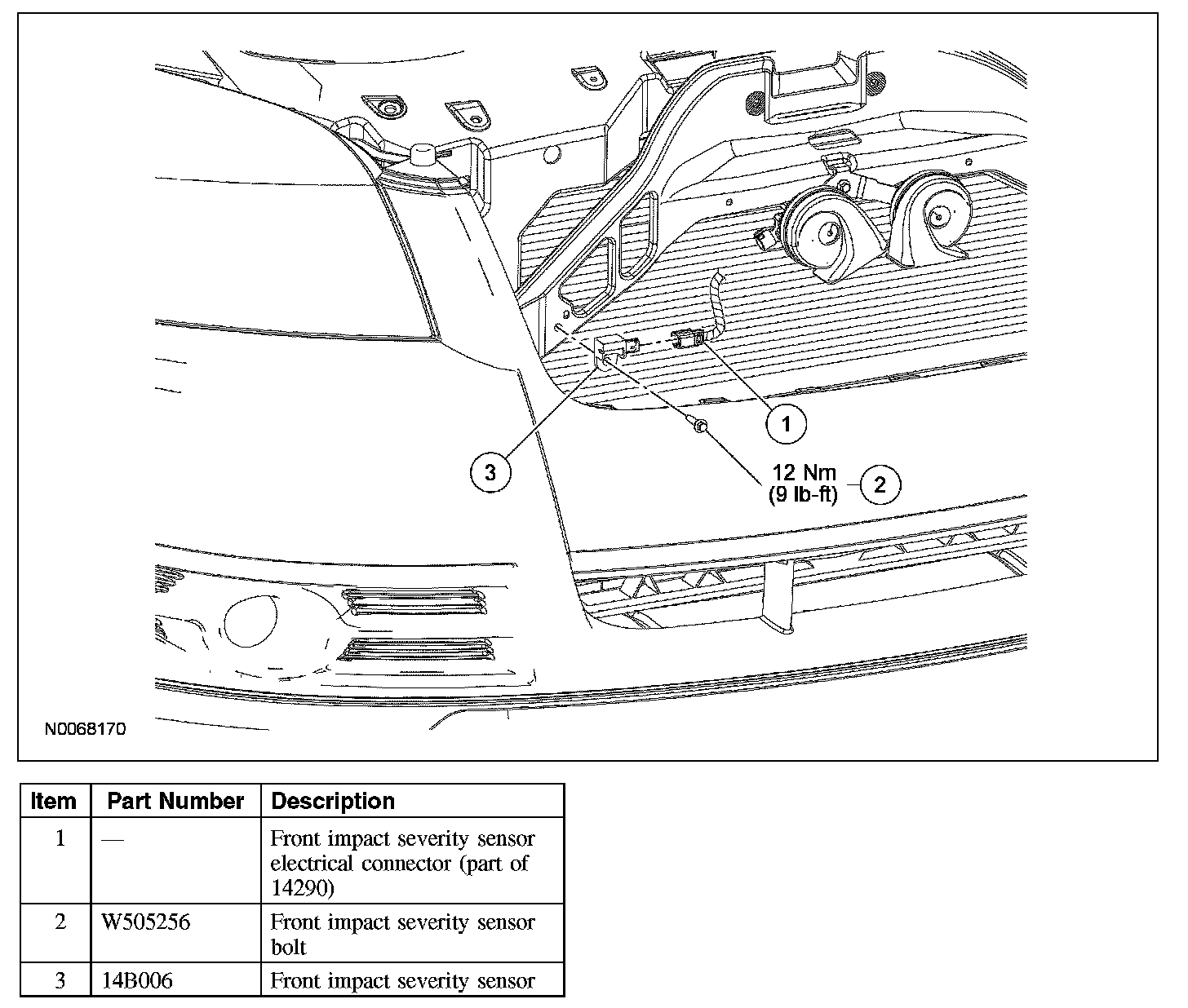 1

3

12 Nm
(9 lb-ft)

2

N0068170

| Item | Part Number | Description |
|---|---|---|
| 1 | — | Front impact severity sensor electrical connector (part of 14290) |
| 2 | W505256 | Front impact severity sensor bolt |
| 3 | 14B006 | Front impact severity sensor |