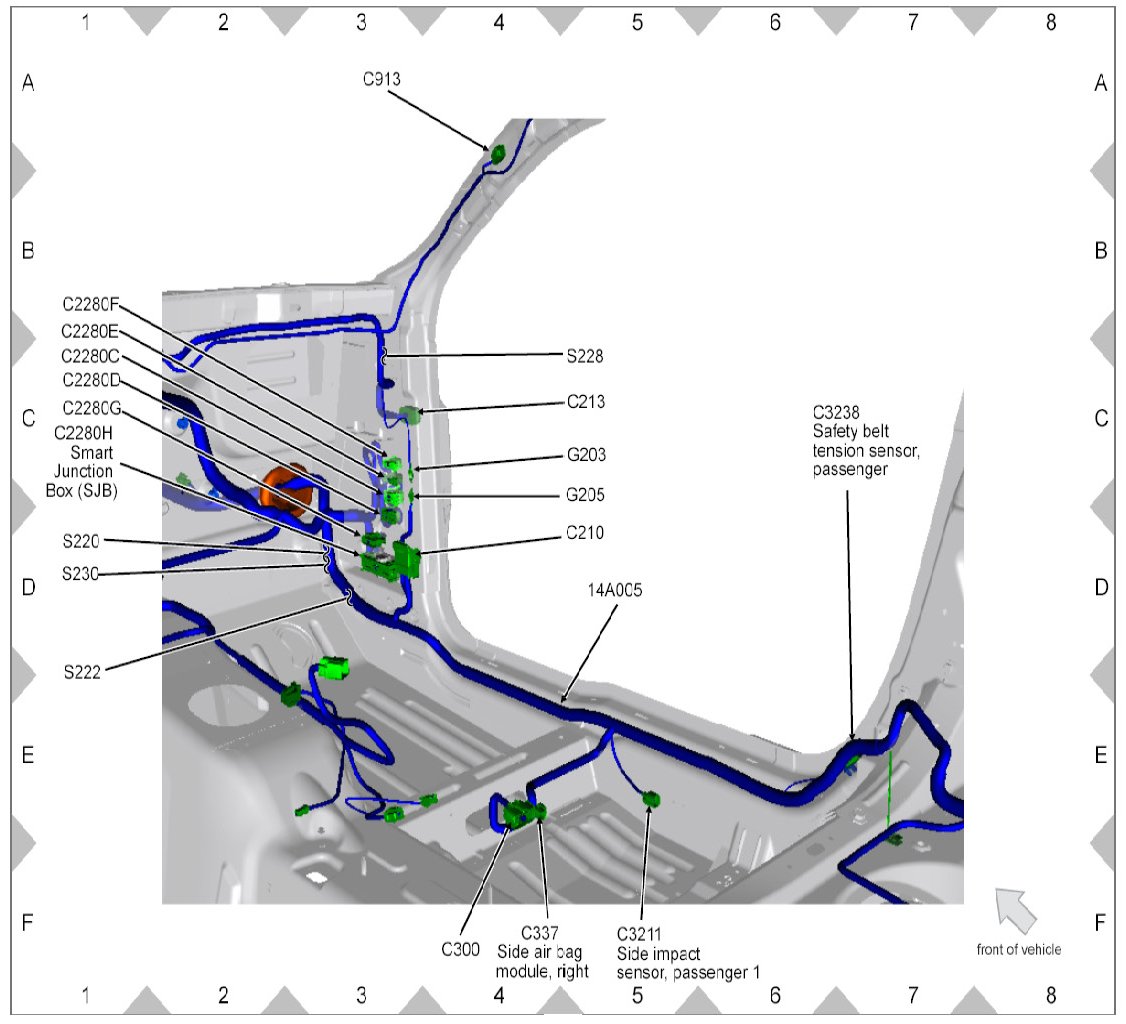 1 2 3 4 5 6 7 8

A

B

C

D

E

F

C913

C2280F
C2280E
C2280C
C2280D
C2280G
C2280H
Smart Junction Box (SJB)

S220
S230

S222

S228

C213

G203

G205

C210

14A005

C3238
Safety belt tension sensor, passenger

C300

C337
Side air bag module, right

C3211
Side impact sensor, passenger 1

front of vehicle

A

B

C

D

E

F

1 2 3 4 5 6 7 8