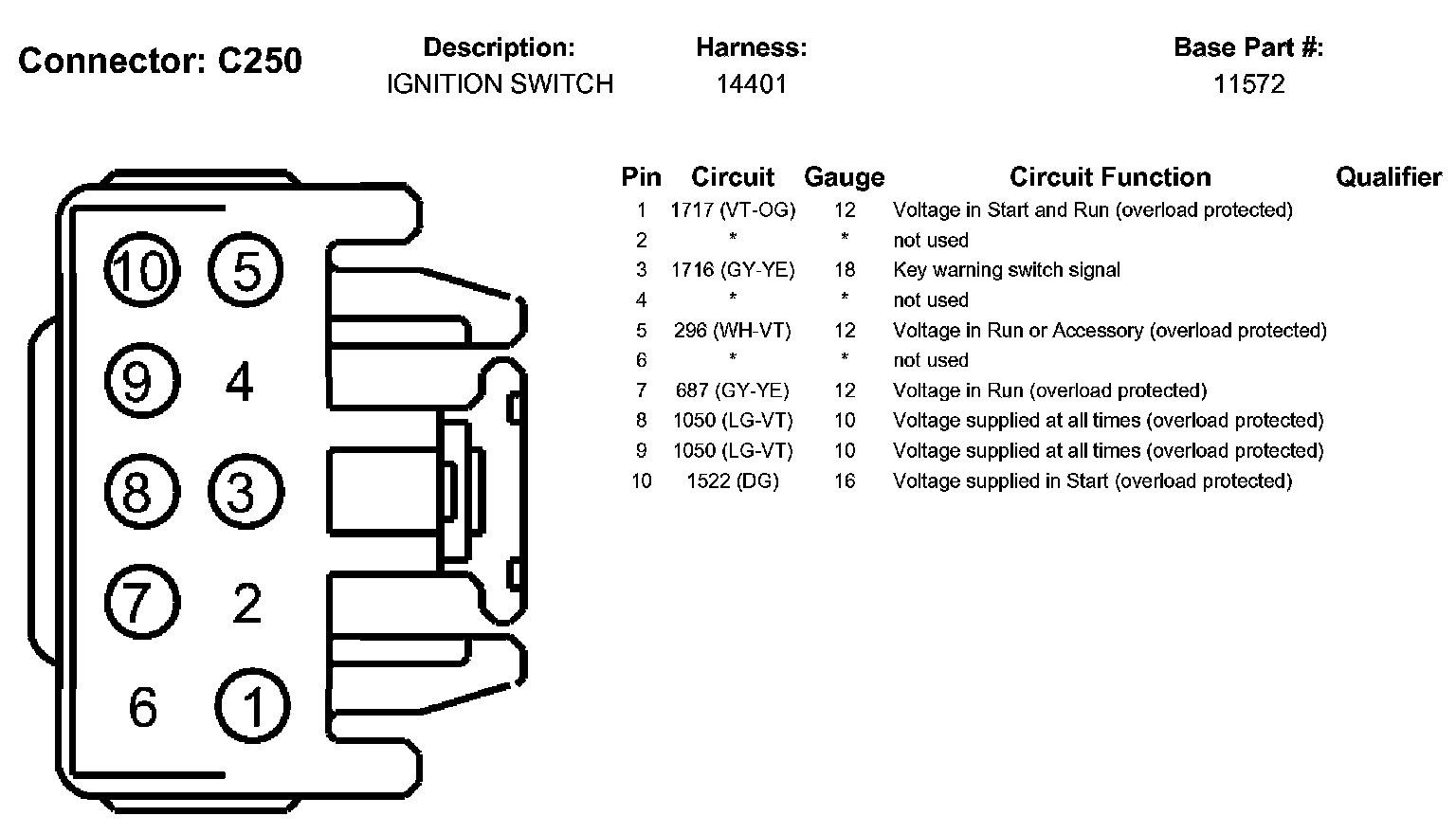 Connector: C250

Description:
IGNITION SWITCH

Harness:
14401

Base Part #:
11572

10 5
9 4
8 3
7 2
6 1

| Pin | Circuit | Gauge | Circuit Function | Qualifier |
|---|---|---|---|---|
| 1 | 1717 (VT-OG) | 12 | Voltage in Start and Run (overload protected) | |
| 2 | * | * | not used | |
| 3 | 1716 (GY-YE) | 18 | Key warning switch signal | |
| 4 | * | * | not used | |
| 5 | 296 (WH-VT) | 12 | Voltage in Run or Accessory (overload protected) | |
| 6 | * | * | not used | |
| 7 | 687 (GY-YE) | 12 | Voltage in Run (overload protected) | |
| 8 | 1050 (LG-VT) | 10 | Voltage supplied at all times (overload protected) | |
| 9 | 1050 (LG-VT) | 10 | Voltage supplied at all times (overload protected) | |
| 10 | 1522 (DG) | 16 | Voltage supplied in Start (overload protected) | |