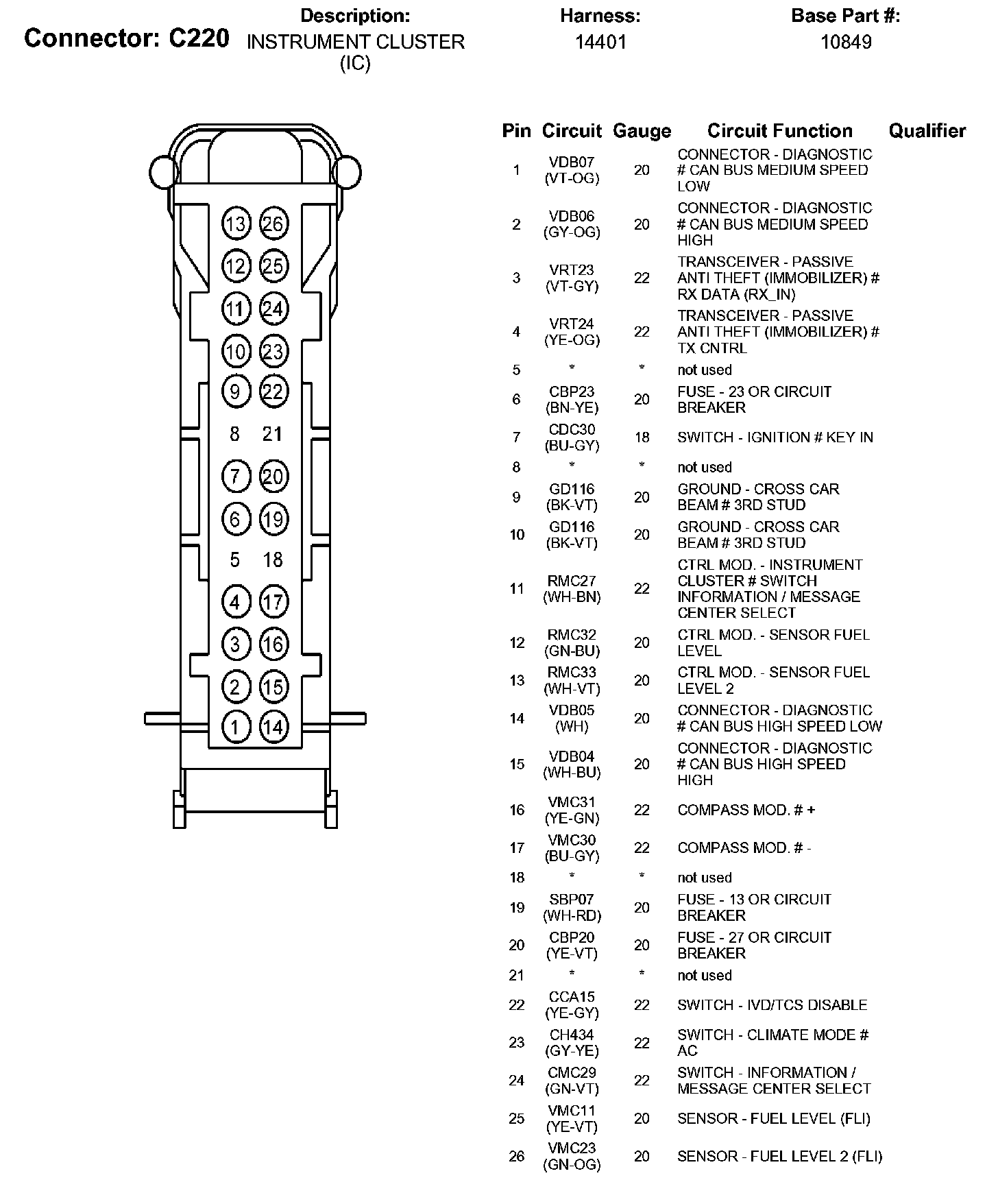 Connector: C220

Description:
INSTRUMENT CLUSTER (IC)

Harness:
14401

Base Part #:
10849

13 26
12 25
11 24
10 23
9 22
8 21
7 20
6 19
5 18
4 17
3 16
2 15
1 14

| Pin | Circuit | Gauge | Circuit Function | Qualifier |
|---|---|---|---|---|
| 1 | VDB07 (VT-OG) | 20 | CONNECTOR - DIAGNOSTIC # CAN BUS MEDIUM SPEED LOW | |
| 2 | VDB06 (GY-OG) | 20 | CONNECTOR - DIAGNOSTIC # CAN BUS MEDIUM SPEED HIGH | |
| 3 | VRT23 (VT-GY) | 22 | TRANSCEIVER - PASSIVE ANTI THEFT (IMMOBILIZER) # RX DATA (RX_IN) | |
| 4 | VRT24 (YE-OG) | 22 | TRANSCEIVER - PASSIVE ANTI THEFT (IMMOBILIZER) # TX CNTRL | |
| 5 | * | * | not used | |
| 6 | CBP23 (BN-YE) | 20 | FUSE - 23 OR CIRCUIT BREAKER | |
| 7 | CDC30 (BU-GY) | 18 | SWITCH - IGNITION # KEY IN | |
| 8 | * | * | not used | |
| 9 | GD116 (BK-VT) | 20 | GROUND - CROSS CAR BEAM # 3RD STUD | |
| 10 | GD116 (BK-VT) | 20 | GROUND - CROSS CAR BEAM # 3RD STUD | |
| 11 | RMC27 (WH-BN) | 22 | CTRL MOD. - INSTRUMENT CLUSTER # SWITCH INFORMATION / MESSAGE CENTER SELECT | |
| 12 | RMC32 (GN-BU) | 20 | CTRL MOD. - SENSOR FUEL LEVEL | |
| 13 | RMC33 (WH-VT) | 20 | CTRL MOD. - SENSOR FUEL LEVEL 2 | |
| 14 | VDB05 (WH) | 20 | CONNECTOR - DIAGNOSTIC # CAN BUS HIGH SPEED LOW | |
| 15 | VDB04 (WH-BU) | 20 | CONNECTOR - DIAGNOSTIC # CAN BUS HIGH SPEED HIGH | |
| 16 | VMC31 (YE-GN) | 22 | COMPASS MOD. # + | |
| 17 | VMC30 (BU-GY) | 22 | COMPASS MOD. # - | |
| 18 | * | * | not used | |
| 19 | SBP07 (WH-RD) | 20 | FUSE - 13 OR CIRCUIT BREAKER | |
| 20 | CBP20 (YE-VT) | 20 | FUSE - 27 OR CIRCUIT BREAKER | |
| 21 | * | * | not used | |
| 22 | CCA15 (YE-GY) | 22 | SWITCH - IVD/TCS DISABLE | |
| 23 | CH434 (GY-YE) | 22 | SWITCH - CLIMATE MODE # AC | |
| 24 | CMC29 (GN-VT) | 22 | SWITCH - INFORMATION / MESSAGE CENTER SELECT | |
| 25 | VMC11 (YE-VT) | 20 | SENSOR - FUEL LEVEL (FLI) | |
| 26 | VMC23 (GN-OG) | 20 | SENSOR - FUEL LEVEL 2 (FLI) | |