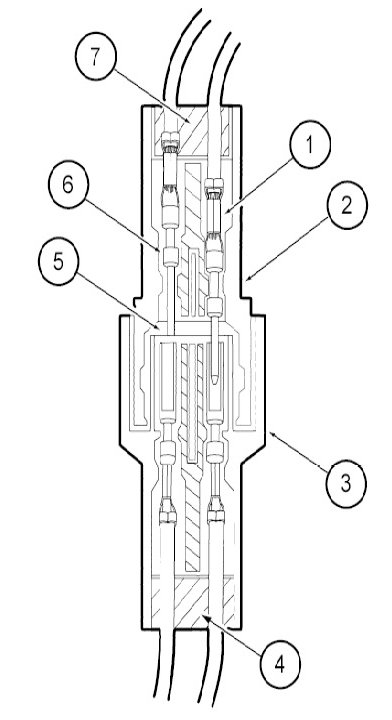 7
1
6
2
5
3
4