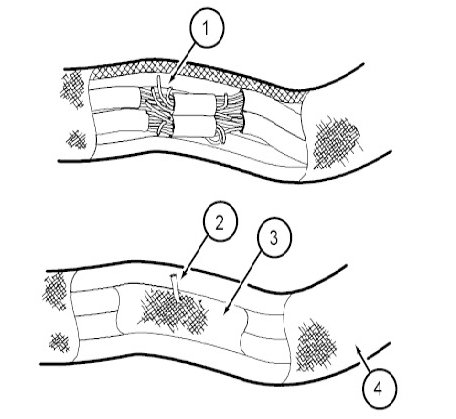 1

2

3

4