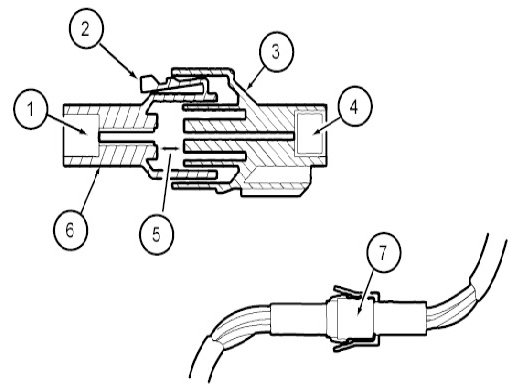 2
3
1
4
6
5
7