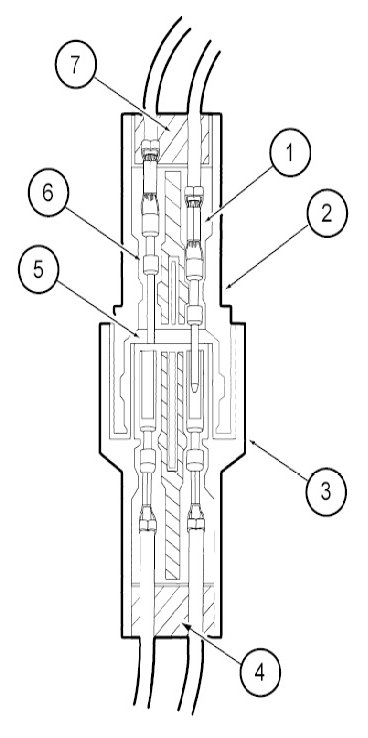 7
1
6
2
5
3
4