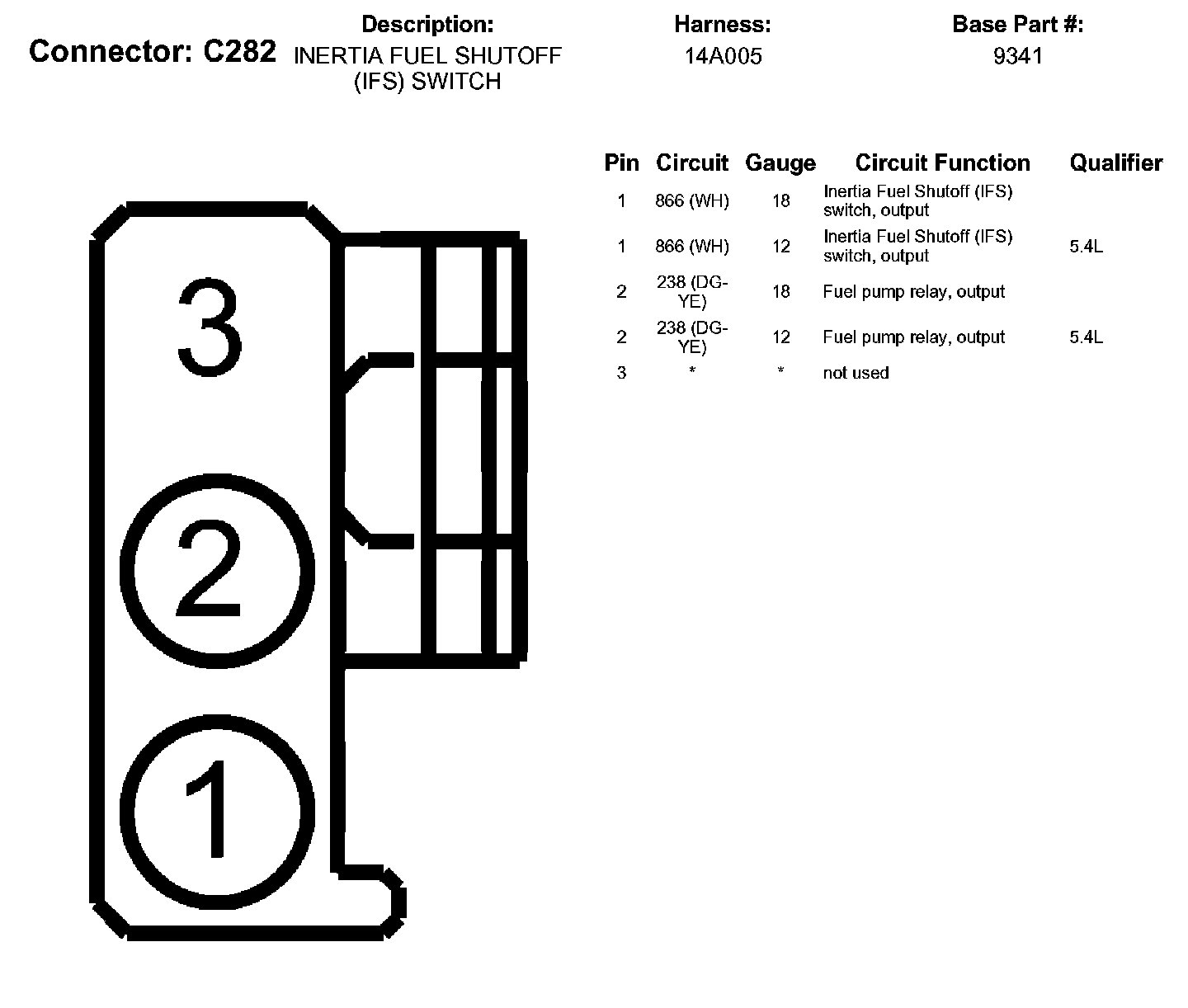 Connector: C282

Description:
INERTIA FUEL SHUTOFF (IFS) SWITCH

Harness:
14A005

Base Part #:
9341

3

2

1

| Pin | Circuit | Gauge | Circuit Function | Qualifier |
|---|---|---|---|---|
| 1 | 866 (WH) | 18 | Inertia Fuel Shutoff (IFS) switch, output | |
| 1 | 866 (WH) | 12 | Inertia Fuel Shutoff (IFS) switch, output | 5.4L |
| 2 | 238 (DG-YE) | 18 | Fuel pump relay, output | |
| 2 | 238 (DG-YE) | 12 | Fuel pump relay, output | 5.4L |
| 3 | * | * | not used | |