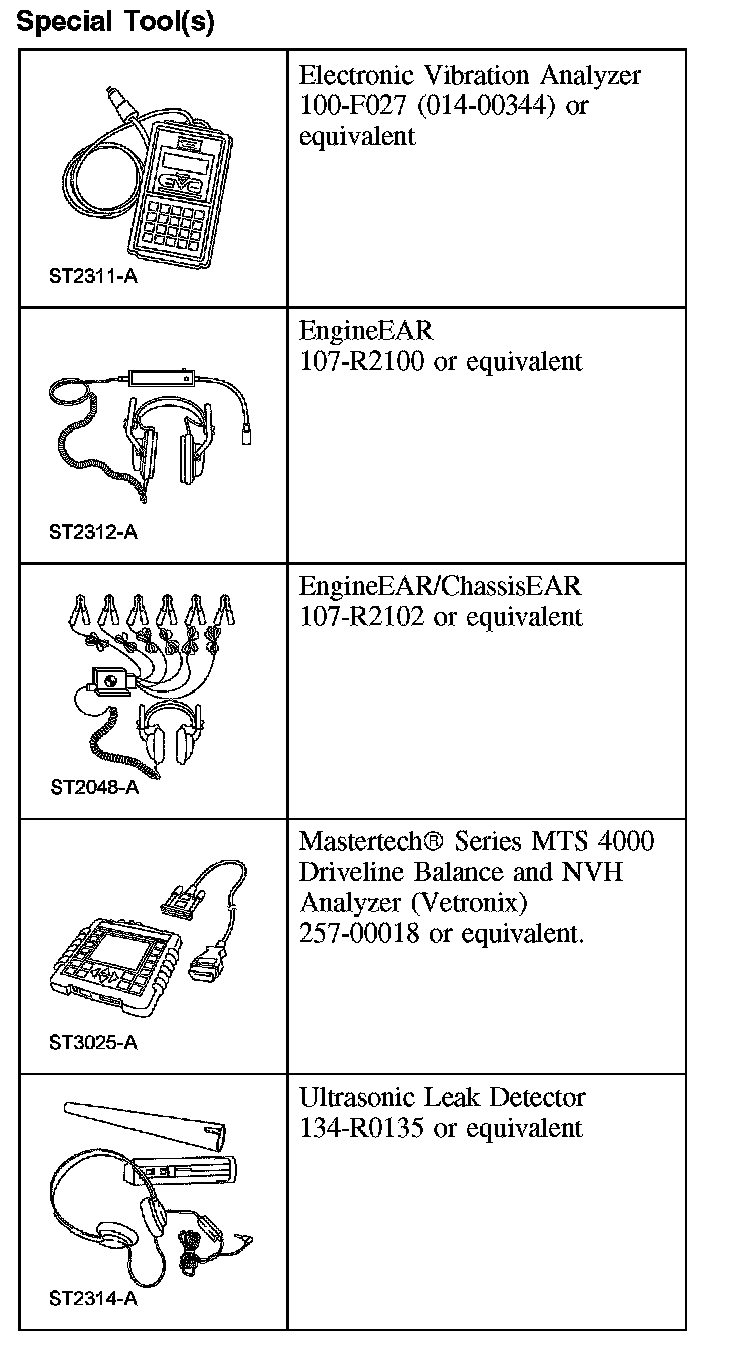 Special Tool(s)

| | |
|---|---|
| ST2311-A | Electronic Vibration Analyzer 100-F027 (014-00344) or equivalent |
| ST2312-A | EngineEAR 107-R2100 or equivalent |
| ST2048-A | EngineEAR/ChassisEAR 107-R2102 or equivalent |
| ST3025-A | Mastertech® Series MTS 4000 Driveline Balance and NVH Analyzer (Vetronix) 257-00018 or equivalent. |
| ST2314-A | Ultrasonic Leak Detector 134-R0135 or equivalent |