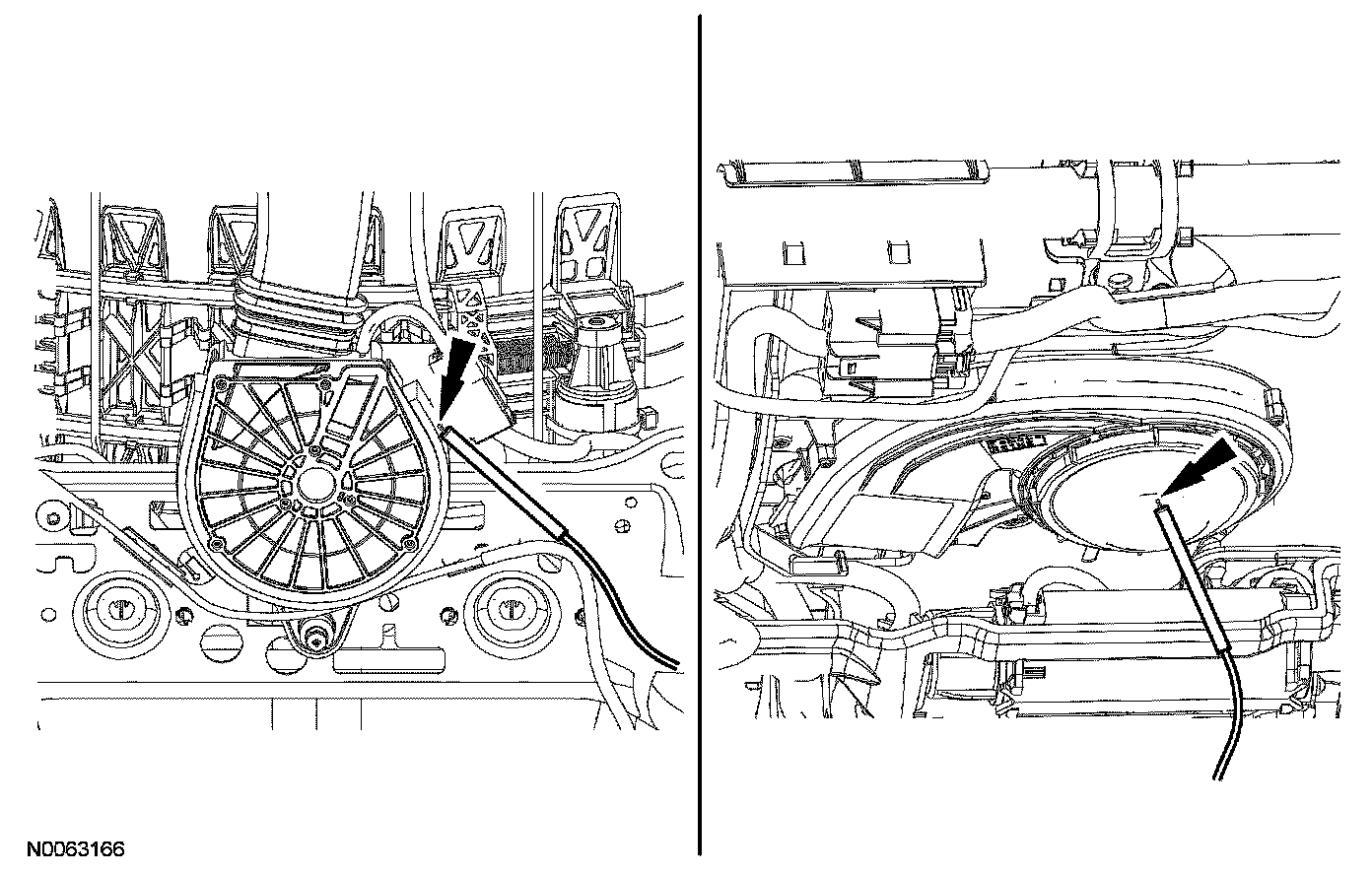 N0063166