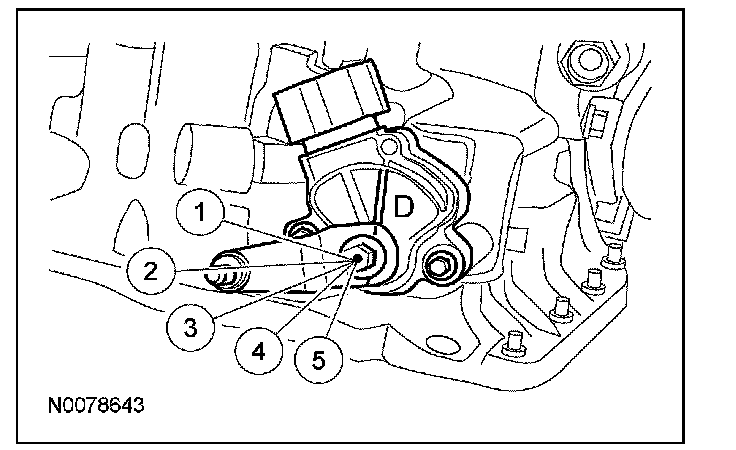 D
1
2
3
4
5
N0078643