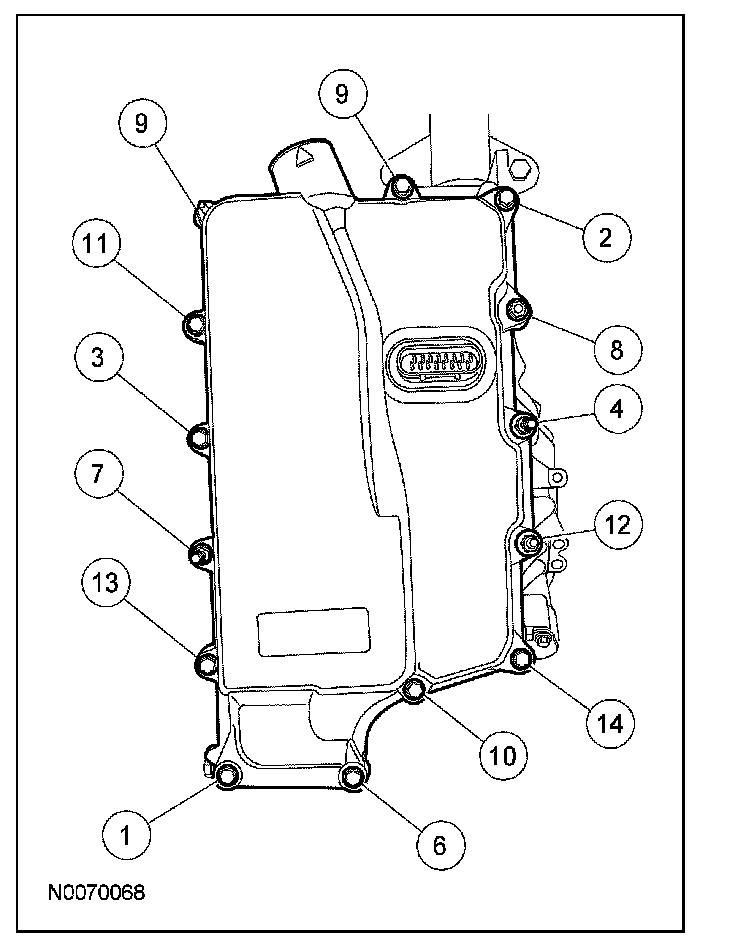 9
9
2
11
8
3
4
7
12
13
14
10
1
6
N0070068