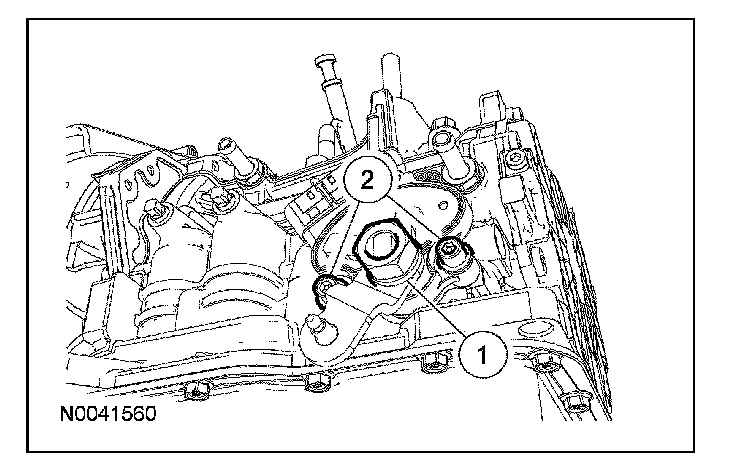 2

1

N0041560