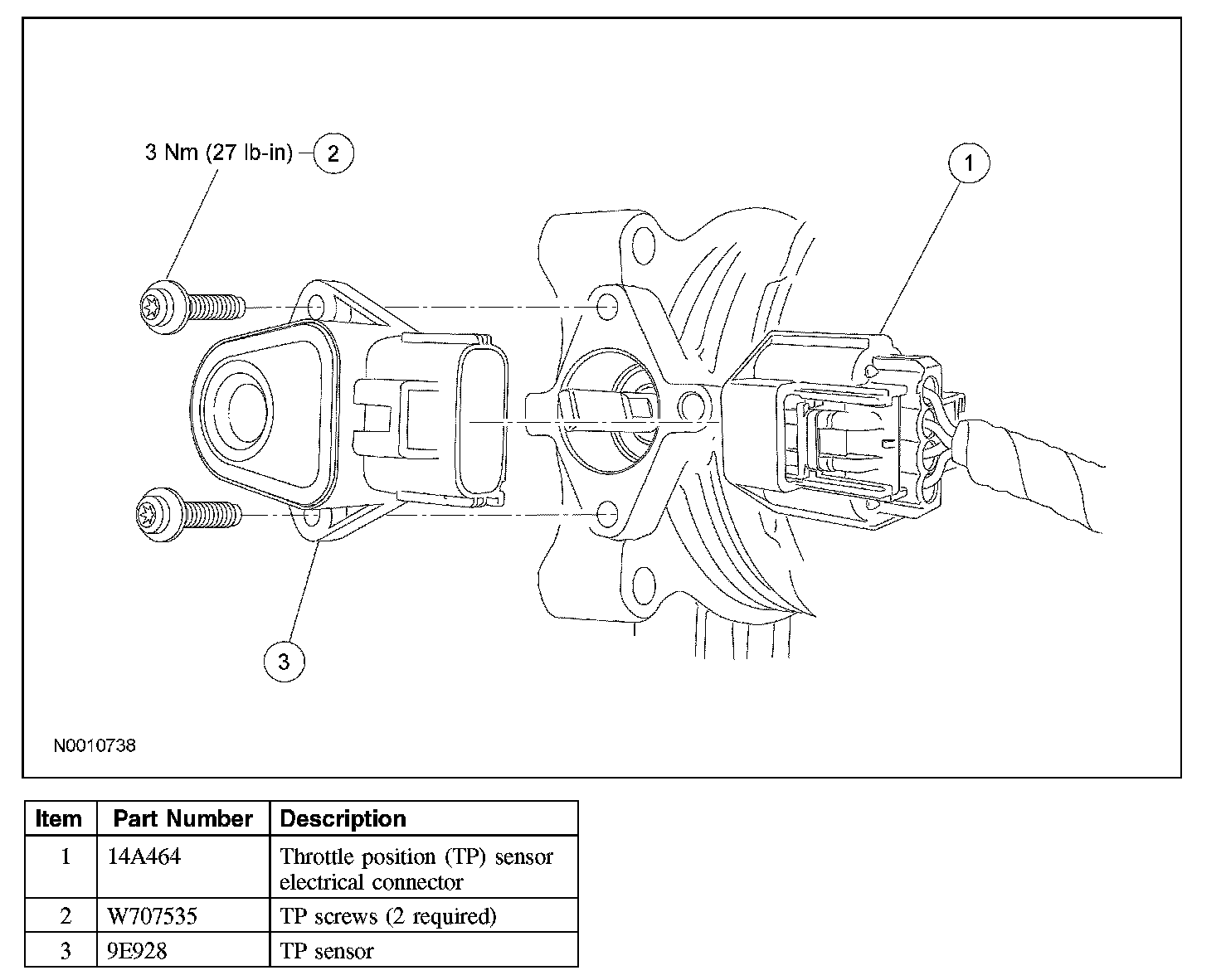 3 Nm (27 lb-in) 2

1

3

N0010738

| Item | Part Number | Description |
|---|---|---|
| 1 | 14A464 | Throttle position (TP) sensor electrical connector |
| 2 | W707535 | TP screws (2 required) |
| 3 | 9E928 | TP sensor |