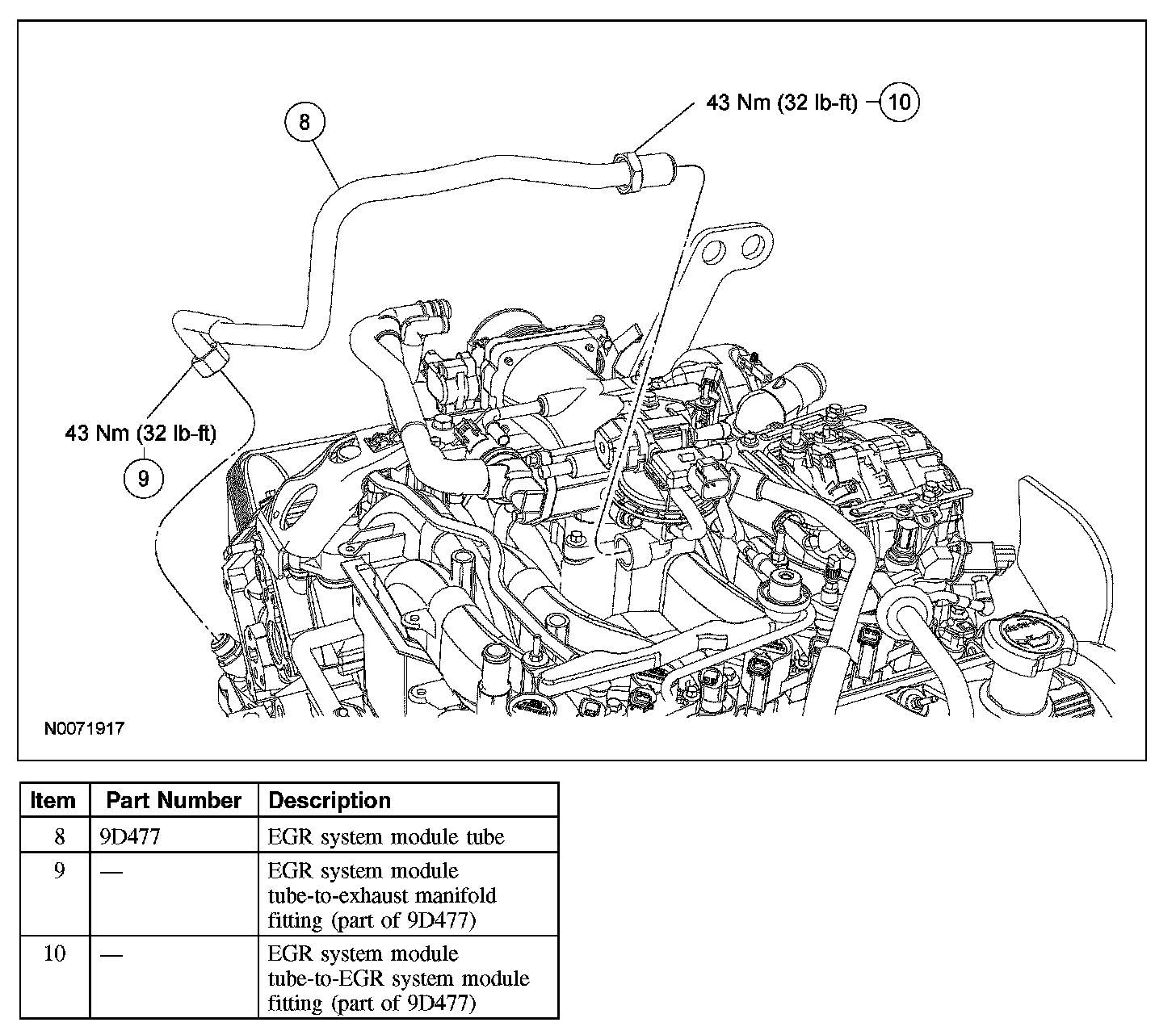 8

43 Nm (32 lb-ft) 10

43 Nm (32 lb-ft)

9

N0071917

| Item | Part Number | Description |
|---|---|---|
| 8 | 9D477 | EGR system module tube |
| 9 | — | EGR system module tube-to-exhaust manifold fitting (part of 9D477) |
| 10 | — | EGR system module tube-to-EGR system module fitting (part of 9D477) |