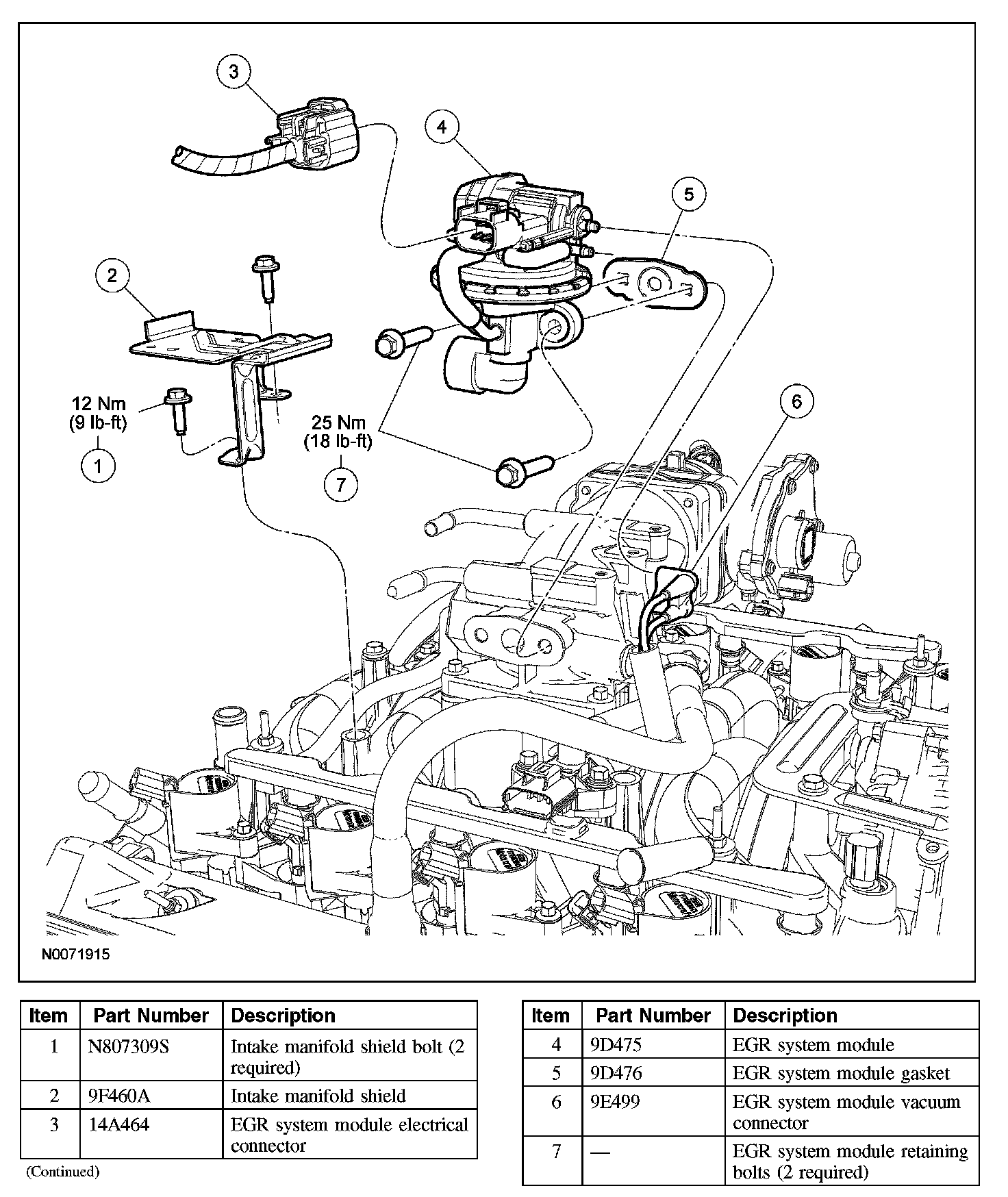 3

4

5

2

12 Nm
(9 lb-ft)

1

25 Nm
(18 lb-ft)

7

6

N0071915

| Item | Part Number | Description |
|---|---|---|
| 1 | N807309S | Intake manifold shield bolt (2 required) |
| 2 | 9F460A | Intake manifold shield |
| 3 | 14A464 | EGR system module electrical connector |

(Continued)

| Item | Part Number | Description |
|---|---|---|
| 4 | 9D475 | EGR system module |
| 5 | 9D476 | EGR system module gasket |
| 6 | 9E499 | EGR system module vacuum connector |
| 7 | — | EGR system module retaining bolts (2 required) |