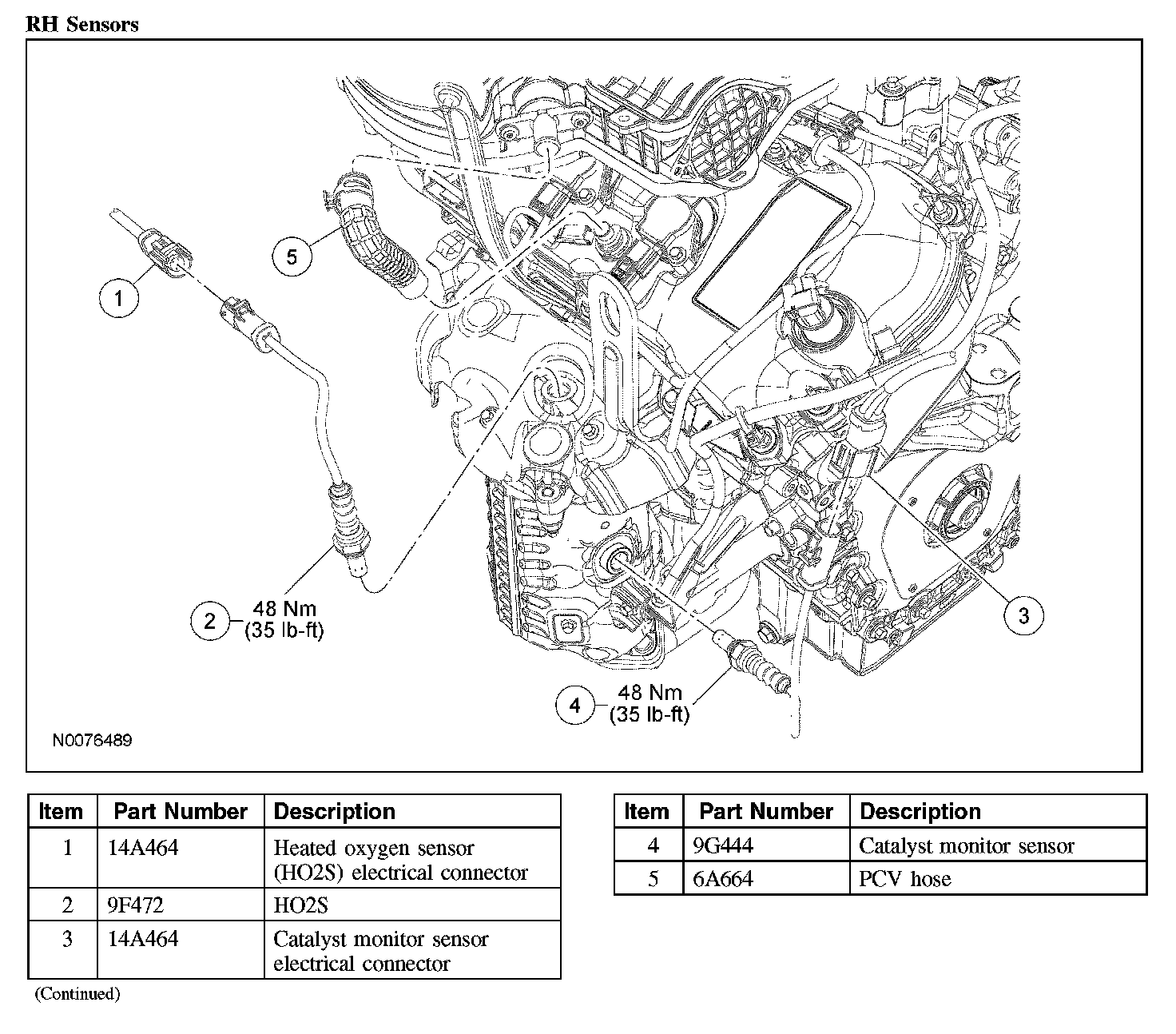 RH Sensors

5

1

2 48 Nm (35 lb-ft)

3

4 48 Nm (35 lb-ft)

N0076489

| Item | Part Number | Description |
|---|---|---|
| 1 | 14A464 | Heated oxygen sensor (HO2S) electrical connector |
| 2 | 9F472 | HO2S |
| 3 | 14A464 | Catalyst monitor sensor electrical connector |

(Continued)

| Item | Part Number | Description |
|---|---|---|
| 4 | 9G444 | Catalyst monitor sensor |
| 5 | 6A664 | PCV hose |