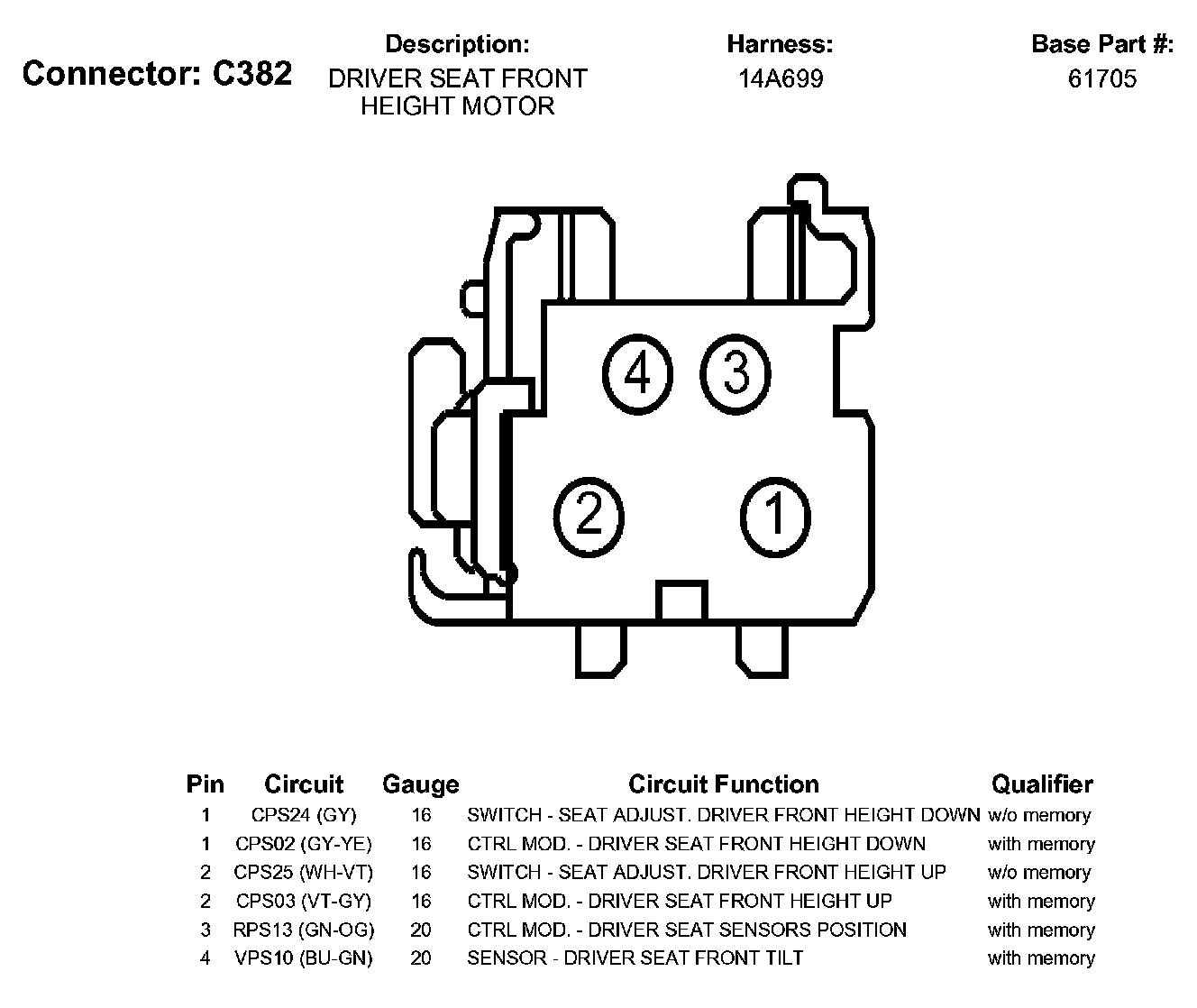 Connector: C382

Description:
DRIVER SEAT FRONT HEIGHT MOTOR

Harness:
14A699

Base Part #:
61705

4 3
2 1

| Pin | Circuit | Gauge | Circuit Function | Qualifier |
|---|---|---|---|---|
| 1 | CPS24 (GY) | 16 | SWITCH - SEAT ADJUST. DRIVER FRONT HEIGHT DOWN | w/o memory |
| 1 | CPS02 (GY-YE) | 16 | CTRL MOD. - DRIVER SEAT FRONT HEIGHT DOWN | with memory |
| 2 | CPS25 (WH-VT) | 16 | SWITCH - SEAT ADJUST. DRIVER FRONT HEIGHT UP | w/o memory |
| 2 | CPS03 (VT-GY) | 16 | CTRL MOD. - DRIVER SEAT FRONT HEIGHT UP | with memory |
| 3 | RPS13 (GN-OG) | 20 | CTRL MOD. - DRIVER SEAT SENSORS POSITION | with memory |
| 4 | VPS10 (BU-GN) | 20 | SENSOR - DRIVER SEAT FRONT TILT | with memory |