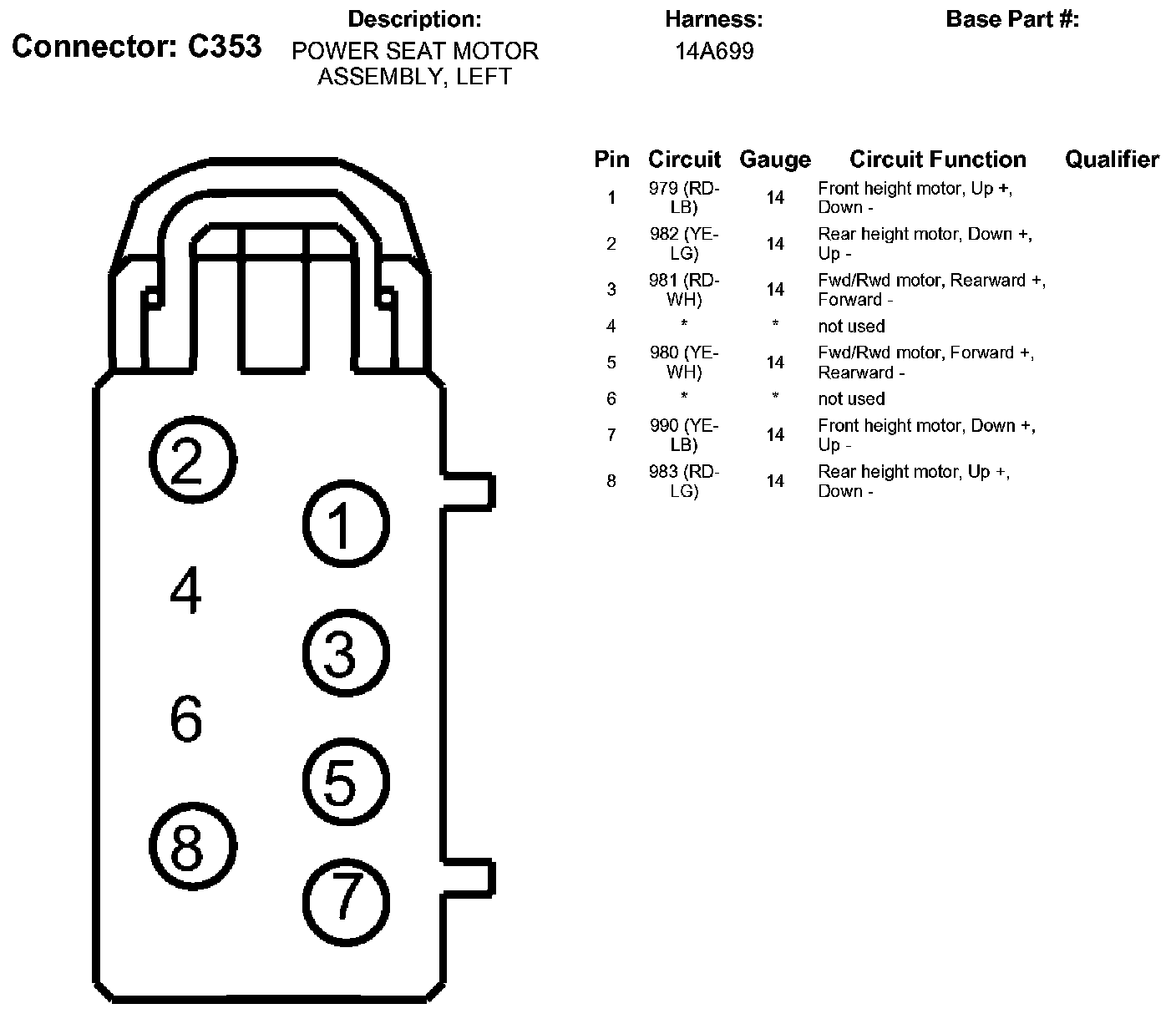 Connector: C353

Description:
POWER SEAT MOTOR ASSEMBLY, LEFT

Harness:
14A699

Base Part #:

2
1
4
3
6
5
8
7

| Pin | Circuit | Gauge | Circuit Function | Qualifier |
|---|---|---|---|---|
| 1 | 979 (RD-LB) | 14 | Front height motor, Up +, Down - | |
| 2 | 982 (YE-LG) | 14 | Rear height motor, Down +, Up - | |
| 3 | 981 (RD-WH) | 14 | Fwd/Rwd motor, Rearward +, Forward - | |
| 4 | * | * | not used | |
| 5 | 980 (YE-WH) | 14 | Fwd/Rwd motor, Forward +, Rearward - | |
| 6 | * | * | not used | |
| 7 | 990 (YE-LB) | 14 | Front height motor, Down +, Up - | |
| 8 | 983 (RD-LG) | 14 | Rear height motor, Up +, Down - | |