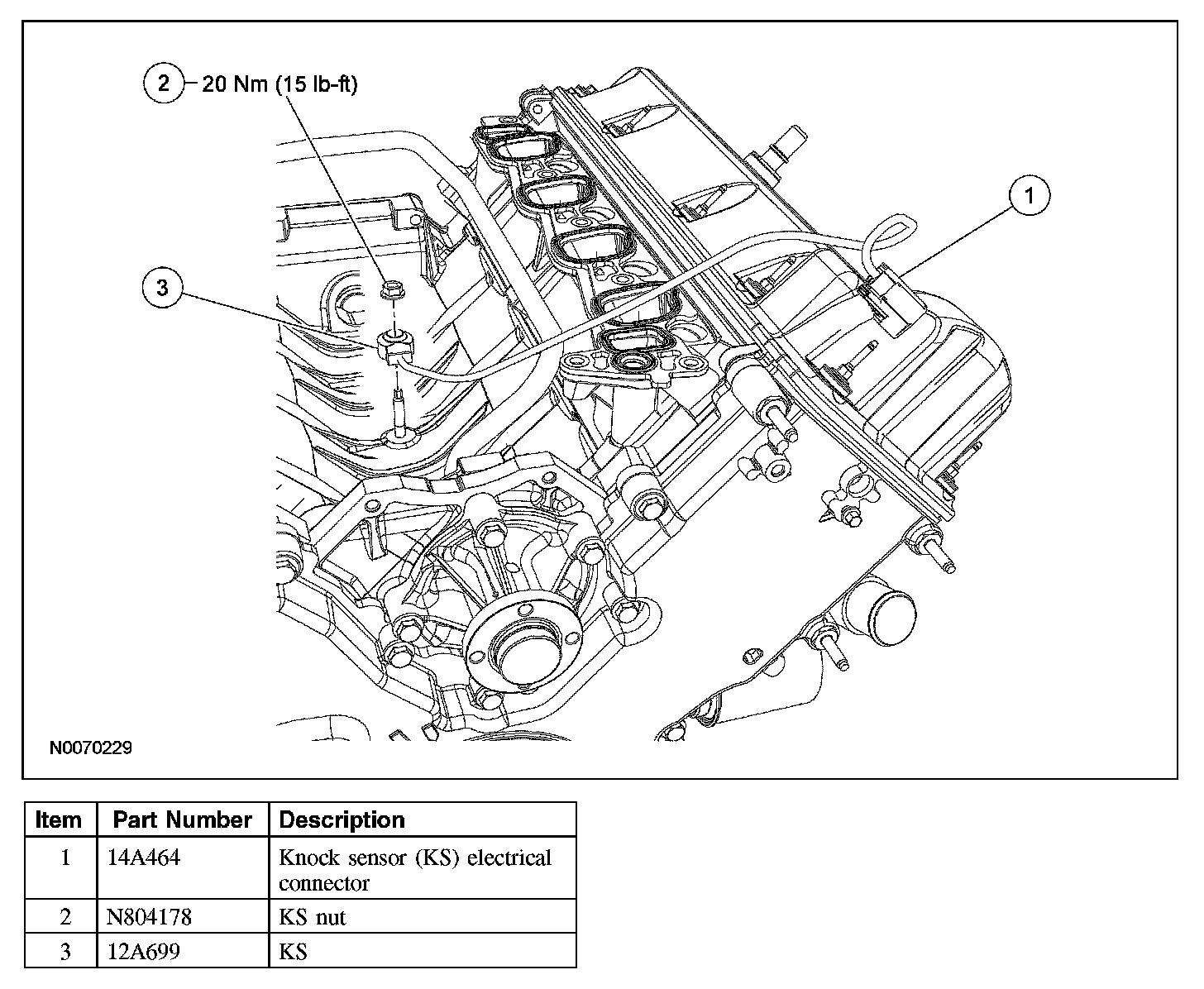 2 20 Nm (15 lb-ft)

1

3

N0070229

| Item | Part Number | Description |
|---|---|---|
| 1 | 14A464 | Knock sensor (KS) electrical connector |
| 2 | N804178 | KS nut |
| 3 | 12A699 | KS |