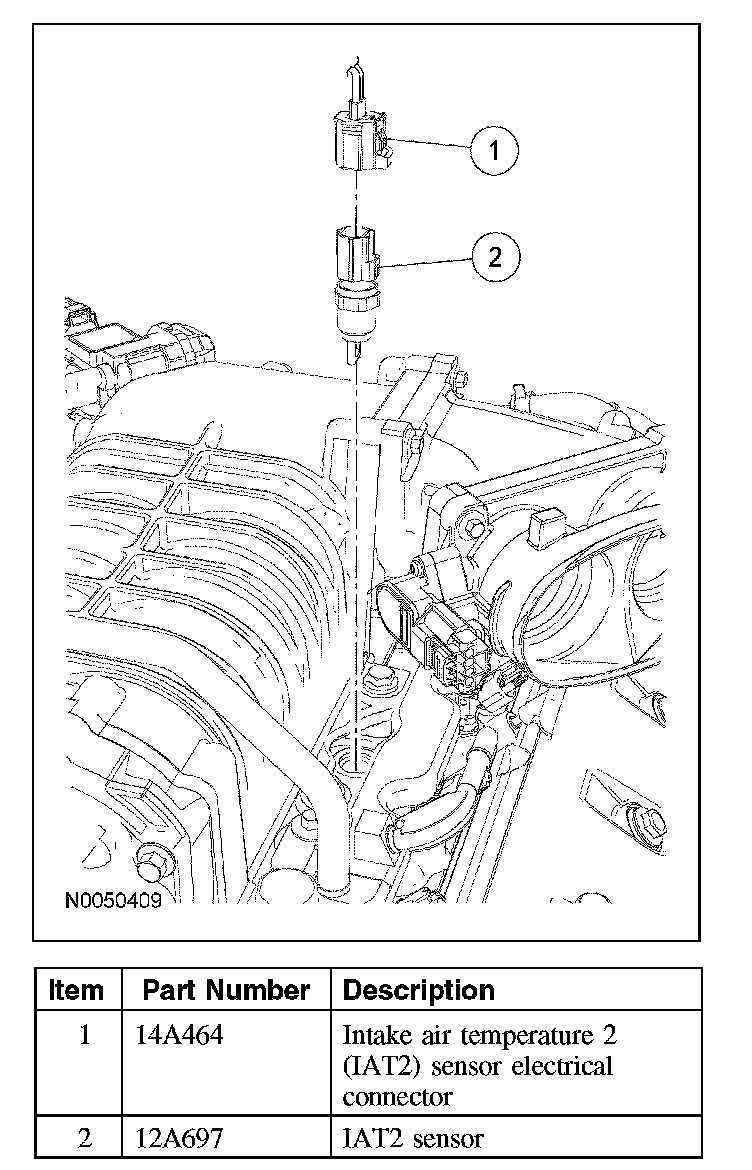 1

2

N0050409

| Item | Part Number | Description |
|---|---|---|
| 1 | 14A464 | Intake air temperature 2 (IAT2) sensor electrical connector |
| 2 | 12A697 | IAT2 sensor |