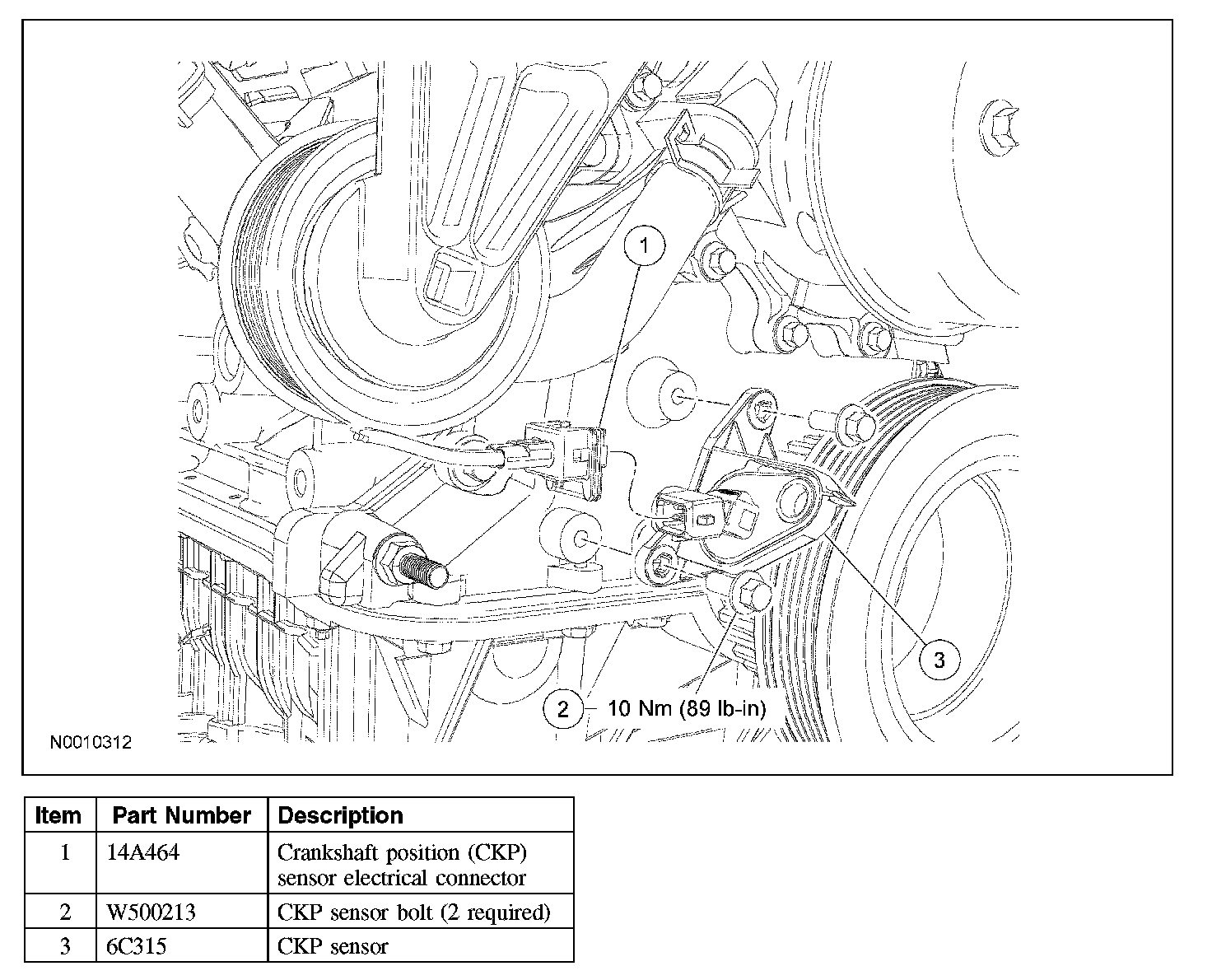 1

3

2 10 Nm (89 lb-in)

N0010312

| Item | Part Number | Description |
|---|---|---|
| 1 | 14A464 | Crankshaft position (CKP) sensor electrical connector |
| 2 | W500213 | CKP sensor bolt (2 required) |
| 3 | 6C315 | CKP sensor |