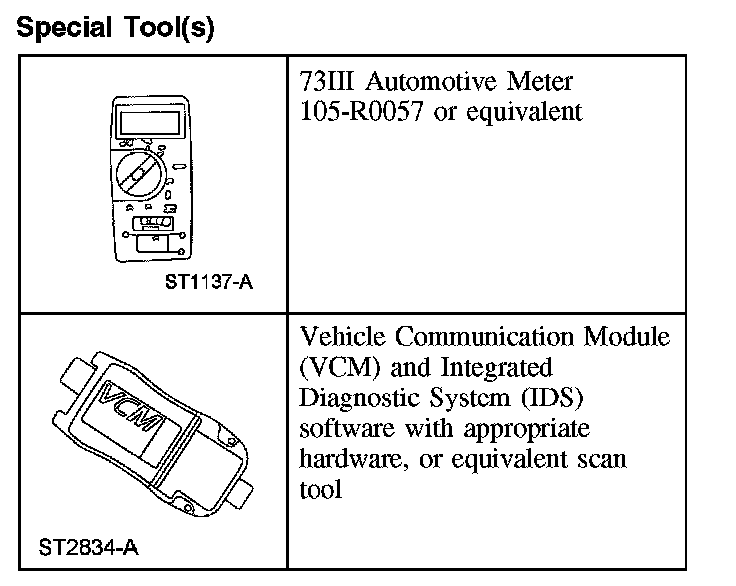 Special Tool(s)

| | |
|---|---|
| ST1137-A | 73III Automotive Meter 105-R0057 or equivalent |
| VCM ST2834-A | Vehicle Communication Module (VCM) and Integrated Diagnostic System (IDS) software with appropriate hardware, or equivalent scan tool |