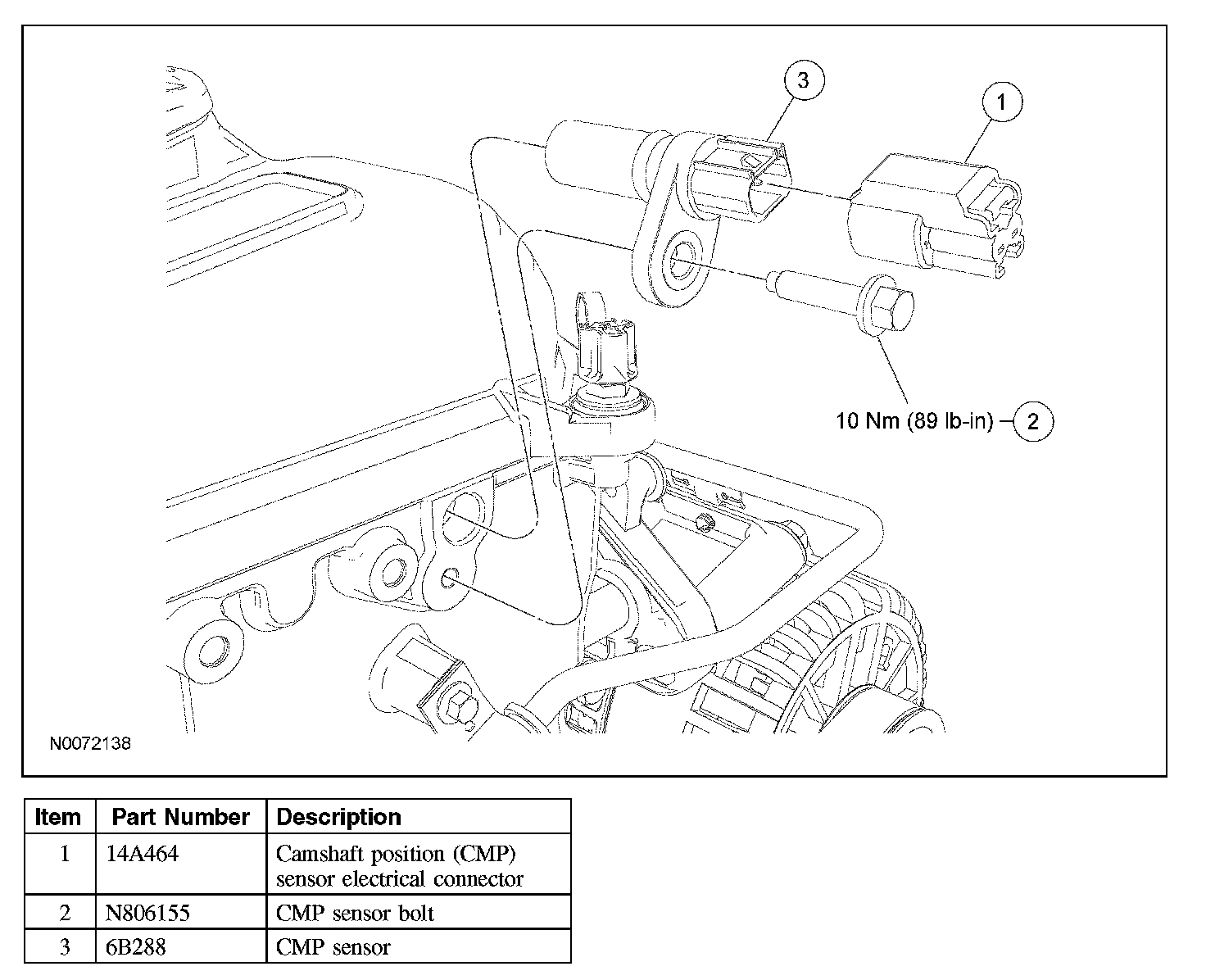 3

1

10 Nm (89 lb-in) 2

N0072138

| Item | Part Number | Description |
|---|---|---|
| 1 | 14A464 | Camshaft position (CMP) sensor electrical connector |
| 2 | N806155 | CMP sensor bolt |
| 3 | 6B288 | CMP sensor |