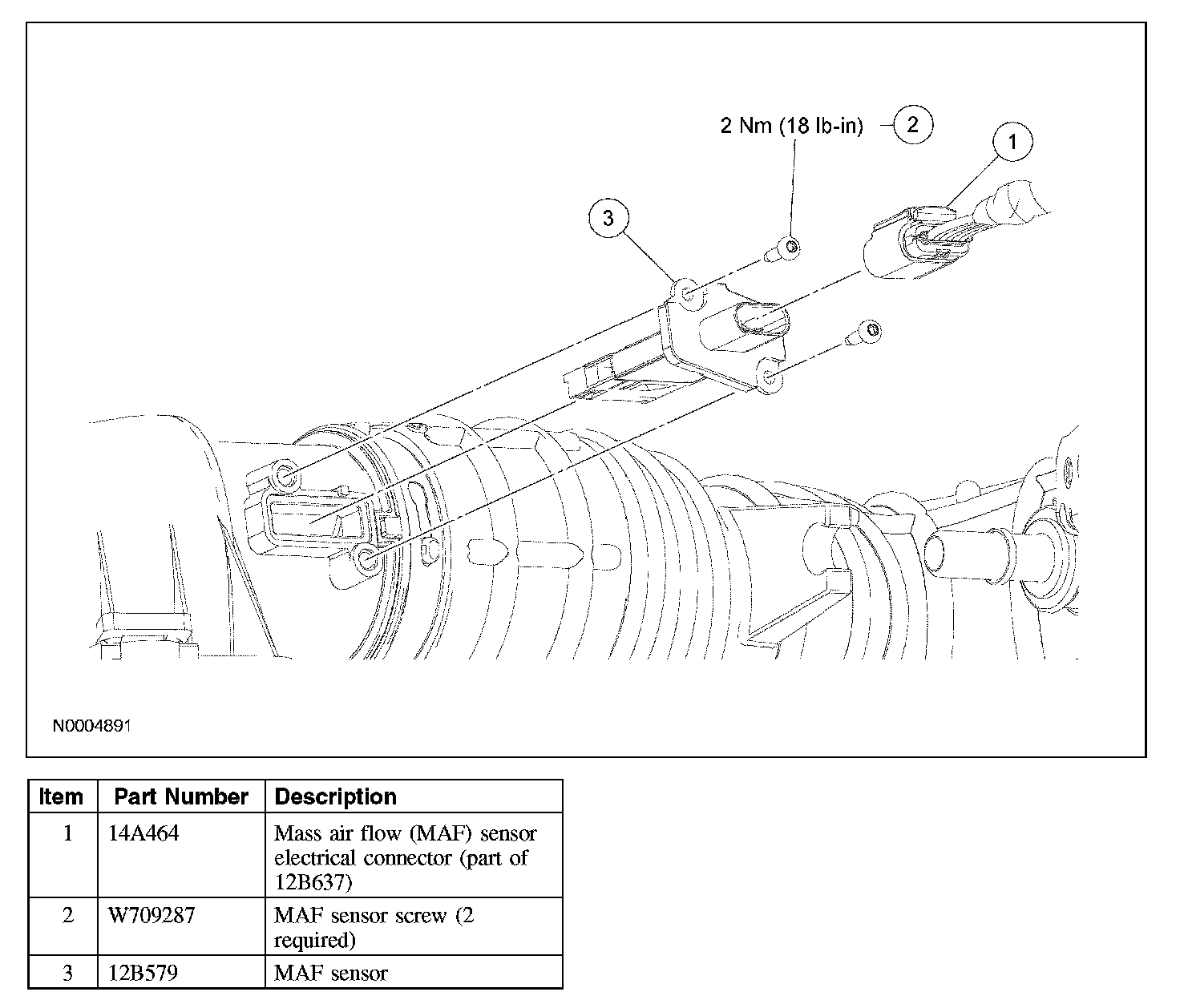 2 Nm (18 lb-in)

2

1

3

N0004891

| Item | Part Number | Description |
|---|---|---|
| 1 | 14A464 | Mass air flow (MAF) sensor electrical connector (part of 12B637) |
| 2 | W709287 | MAF sensor screw (2 required) |
| 3 | 12B579 | MAF sensor |