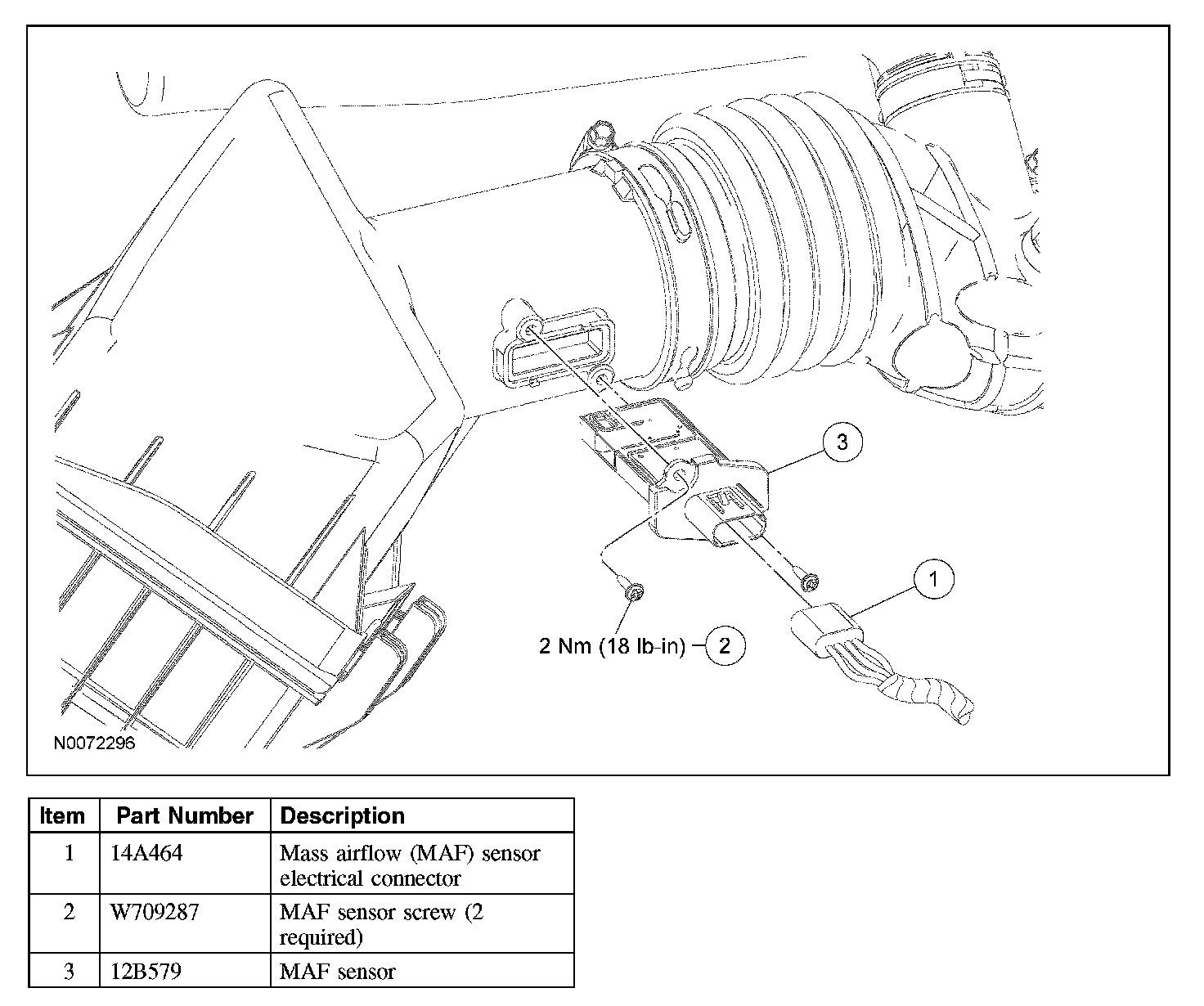 3

1

2 Nm (18 lb-in) 2

N0072296

| Item | Part Number | Description |
|---|---|---|
| 1 | 14A464 | Mass airflow (MAF) sensor electrical connector |
| 2 | W709287 | MAF sensor screw (2 required) |
| 3 | 12B579 | MAF sensor |