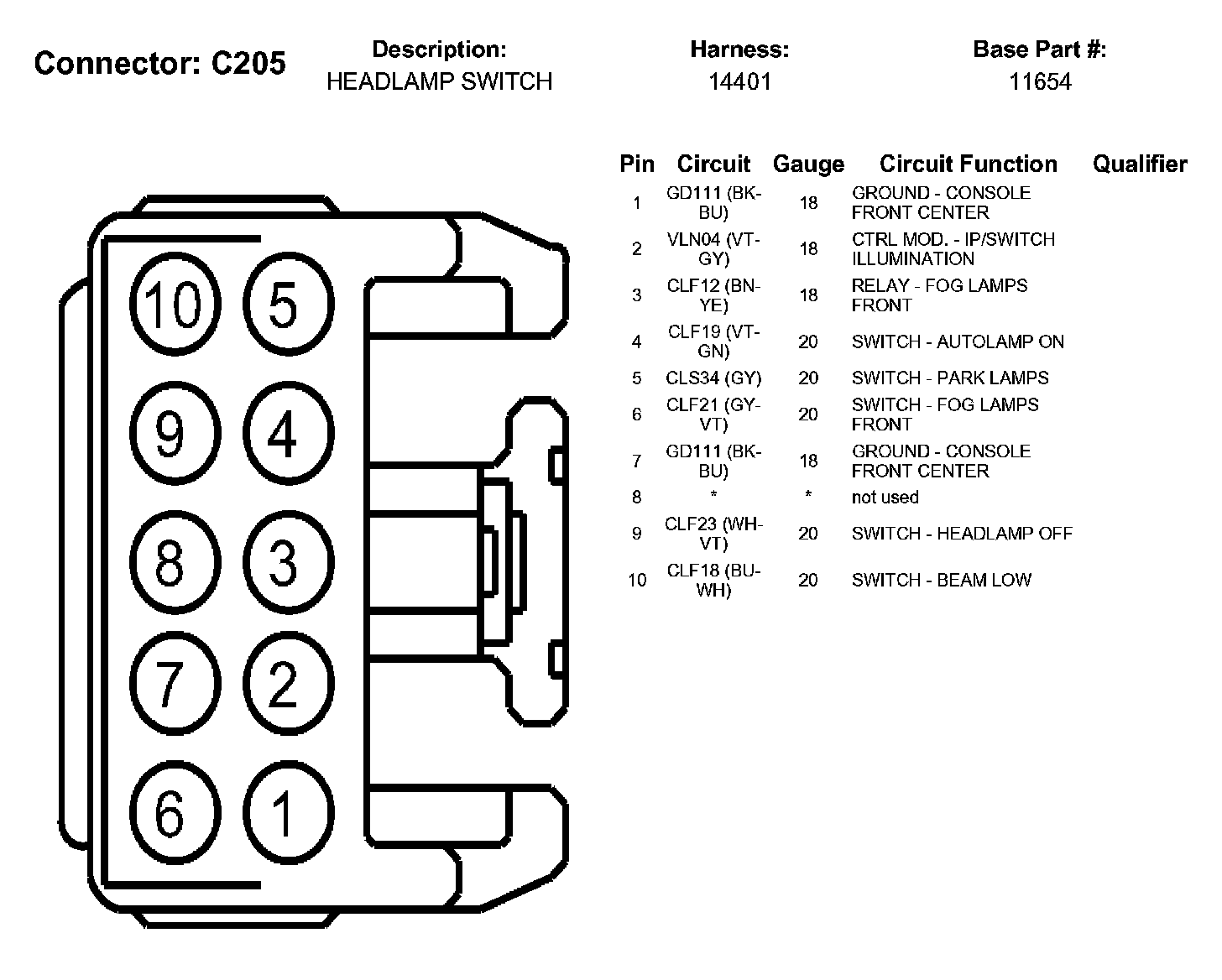 Connector: C205

Description:
HEADLAMP SWITCH

Harness:
14401

Base Part #:
11654

10 5
9 4
8 3
7 2
6 1

| Pin | Circuit | Gauge | Circuit Function | Qualifier |
|---|---|---|---|---|
| 1 | GD111 (BK-BU) | 18 | GROUND - CONSOLE FRONT CENTER | |
| 2 | VLN04 (VT-GY) | 18 | CTRL MOD. - IP/SWITCH ILLUMINATION | |
| 3 | CLF12 (BN-YE) | 18 | RELAY - FOG LAMPS FRONT | |
| 4 | CLF19 (VT-GN) | 20 | SWITCH - AUTOLAMP ON | |
| 5 | CLS34 (GY) | 20 | SWITCH - PARK LAMPS | |
| 6 | CLF21 (GY-VT) | 20 | SWITCH - FOG LAMPS FRONT | |
| 7 | GD111 (BK-BU) | 18 | GROUND - CONSOLE FRONT CENTER | |
| 8 | * | * | not used | |
| 9 | CLF23 (WH-VT) | 20 | SWITCH - HEADLAMP OFF | |
| 10 | CLF18 (BU-WH) | 20 | SWITCH - BEAM LOW | |