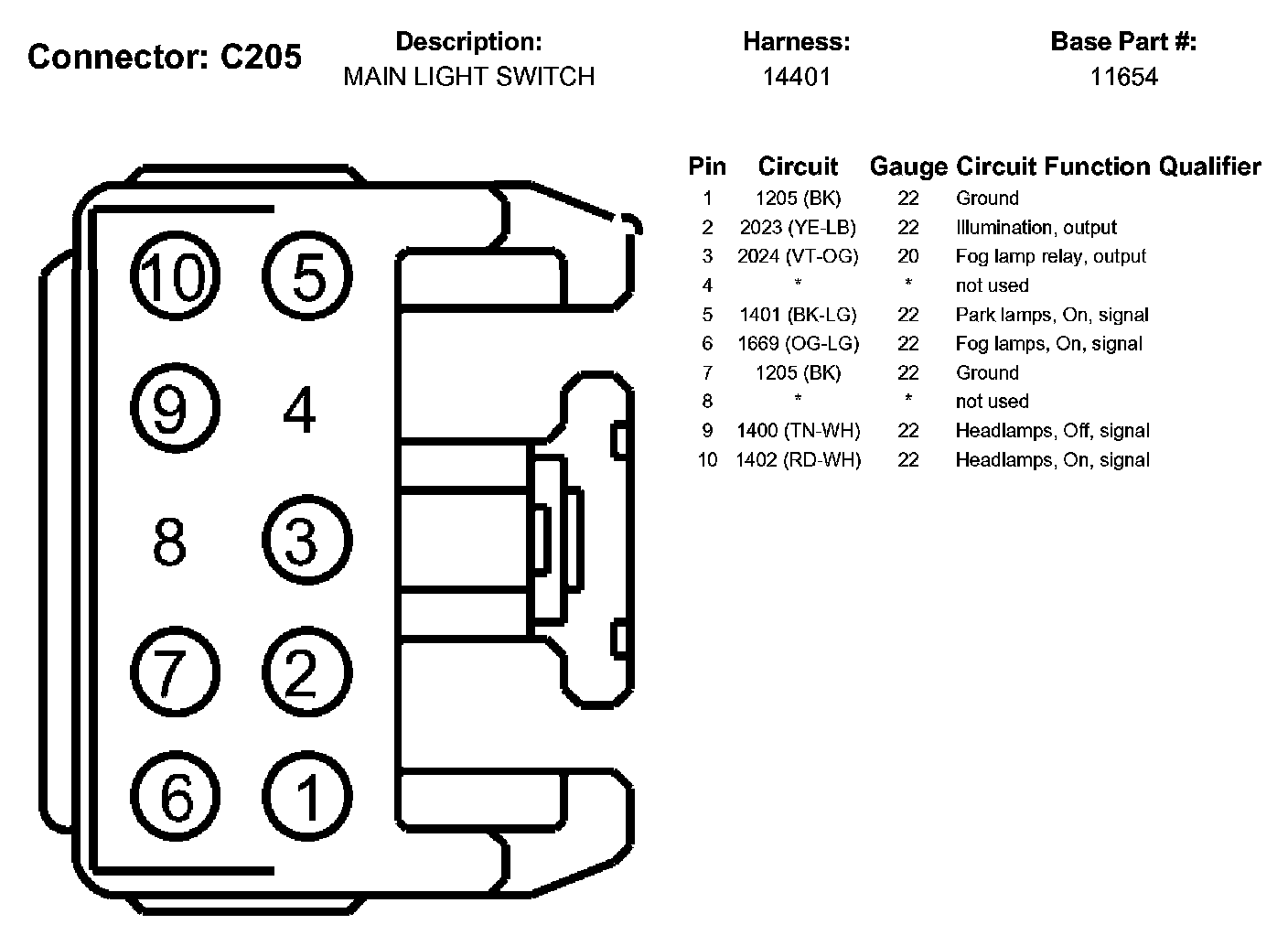 Connector: C205

Description:
MAIN LIGHT SWITCH

Harness:
14401

Base Part #:
11654

10 5
9 4
8 3
7 2
6 1

| Pin | Circuit | Gauge | Circuit Function Qualifier |
|---|---|---|---|
| 1 | 1205 (BK) | 22 | Ground |
| 2 | 2023 (YE-LB) | 22 | Illumination, output |
| 3 | 2024 (VT-OG) | 20 | Fog lamp relay, output |
| 4 | * | * | not used |
| 5 | 1401 (BK-LG) | 22 | Park lamps, On, signal |
| 6 | 1669 (OG-LG) | 22 | Fog lamps, On, signal |
| 7 | 1205 (BK) | 22 | Ground |
| 8 | * | * | not used |
| 9 | 1400 (TN-WH) | 22 | Headlamps, Off, signal |
| 10 | 1402 (RD-WH) | 22 | Headlamps, On, signal |