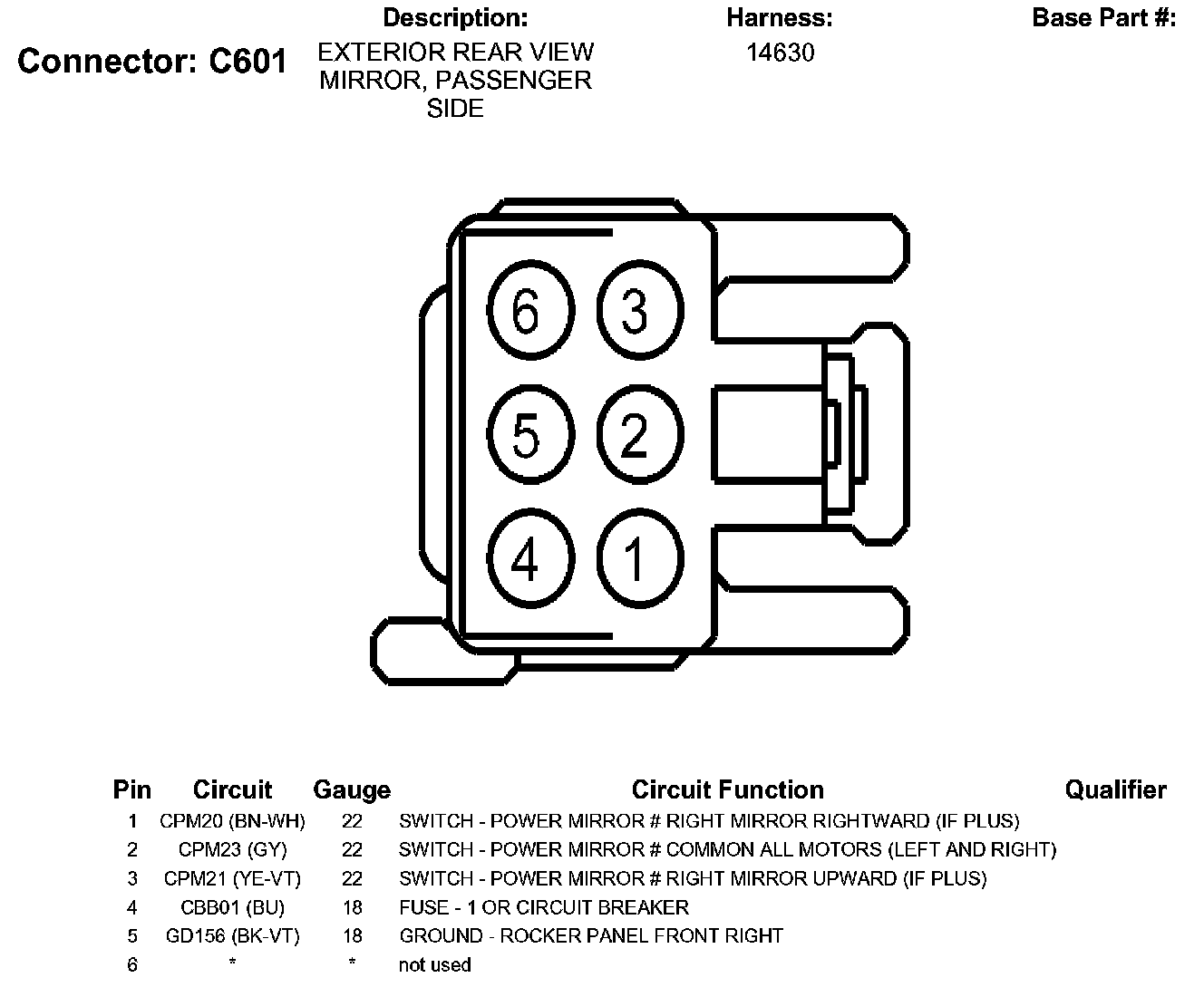 Connector: C601

Description:
EXTERIOR REAR VIEW MIRROR, PASSENGER SIDE

Harness:
14630

Base Part #:

6 3
5 2
4 1

| Pin | Circuit | Gauge | Circuit Function | Qualifier |
|---|---|---|---|---|
| 1 | CPM20 (BN-WH) | 22 | SWITCH - POWER MIRROR # RIGHT MIRROR RIGHTWARD (IF PLUS) | |
| 2 | CPM23 (GY) | 22 | SWITCH - POWER MIRROR # COMMON ALL MOTORS (LEFT AND RIGHT) | |
| 3 | CPM21 (YE-VT) | 22 | SWITCH - POWER MIRROR # RIGHT MIRROR UPWARD (IF PLUS) | |
| 4 | CBB01 (BU) | 18 | FUSE - 1 OR CIRCUIT BREAKER | |
| 5 | GD156 (BK-VT) | 18 | GROUND - ROCKER PANEL FRONT RIGHT | |
| 6 | * | * | not used | |