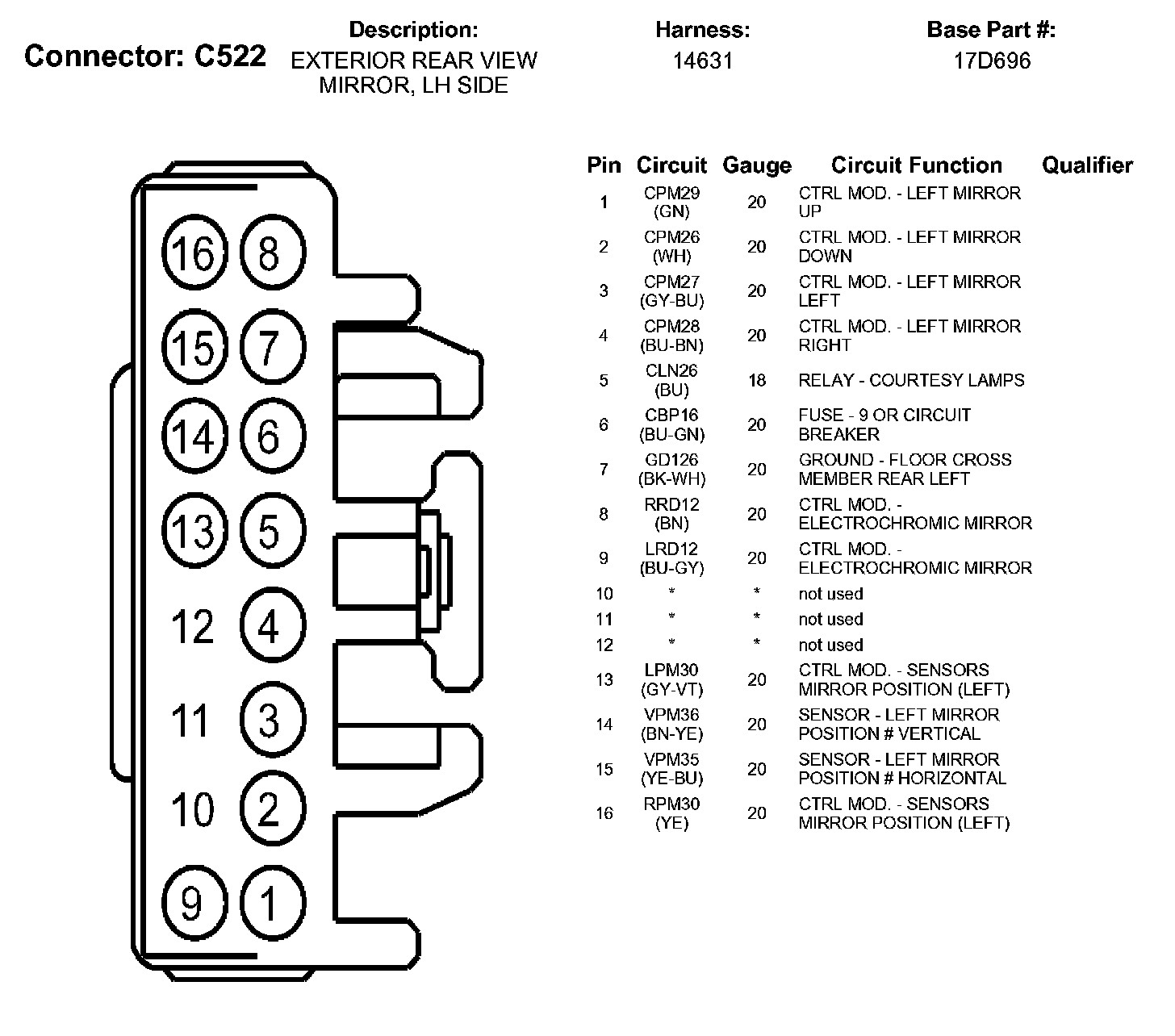 Connector: C522

Description:
EXTERIOR REAR VIEW MIRROR, LH SIDE

Harness:
14631

Base Part #:
17D696

16 8
15 7
14 6
13 5
12 4
11 3
10 2
9 1

| Pin | Circuit | Gauge | Circuit Function | Qualifier |
|---|---|---|---|---|
| 1 | CPM29 (GN) | 20 | CTRL MOD. - LEFT MIRROR UP | |
| 2 | CPM26 (WH) | 20 | CTRL MOD. - LEFT MIRROR DOWN | |
| 3 | CPM27 (GY-BU) | 20 | CTRL MOD. - LEFT MIRROR LEFT | |
| 4 | CPM28 (BU-BN) | 20 | CTRL MOD. - LEFT MIRROR RIGHT | |
| 5 | CLN26 (BU) | 18 | RELAY - COURTESY LAMPS | |
| 6 | CBP16 (BU-GN) | 20 | FUSE - 9 OR CIRCUIT BREAKER | |
| 7 | GD126 (BK-WH) | 20 | GROUND - FLOOR CROSS MEMBER REAR LEFT | |
| 8 | RRD12 (BN) | 20 | CTRL MOD. - ELECTROCHROMIC MIRROR | |
| 9 | LRD12 (BU-GY) | 20 | CTRL MOD. - ELECTROCHROMIC MIRROR | |
| 10 | * | * | not used | |
| 11 | * | * | not used | |
| 12 | * | * | not used | |
| 13 | LPM30 (GY-VT) | 20 | CTRL MOD. - SENSORS MIRROR POSITION (LEFT) | |
| 14 | VPM36 (BN-YE) | 20 | SENSOR - LEFT MIRROR POSITION # VERTICAL | |
| 15 | VPM35 (YE-BU) | 20 | SENSOR - LEFT MIRROR POSITION # HORIZONTAL | |
| 16 | RPM30 (YE) | 20 | CTRL MOD. - SENSORS MIRROR POSITION (LEFT) | |